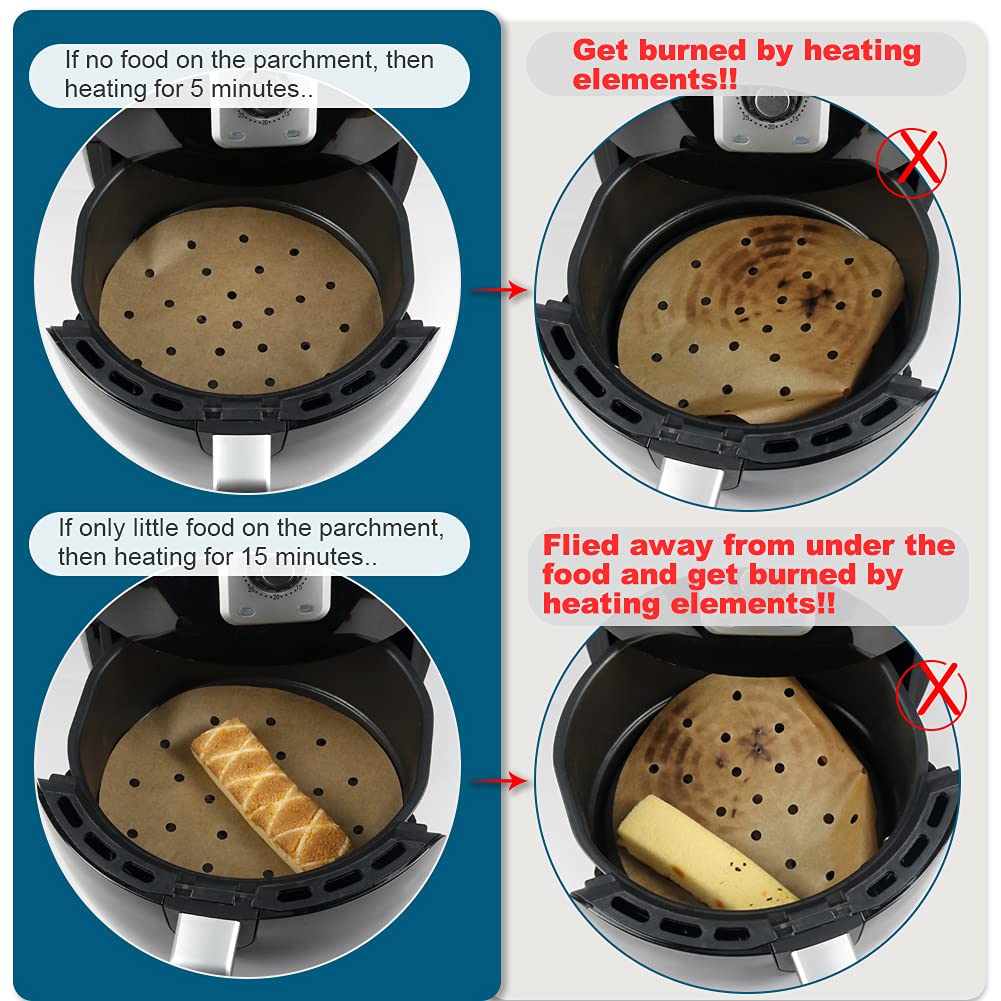 If no food on the parchment, then heating for 5 minutes..

Get burned by heating elements!!

If only little food on the parchment, then heating for 15 minutes..

Flied away from under the food and get burned by heating elements!!