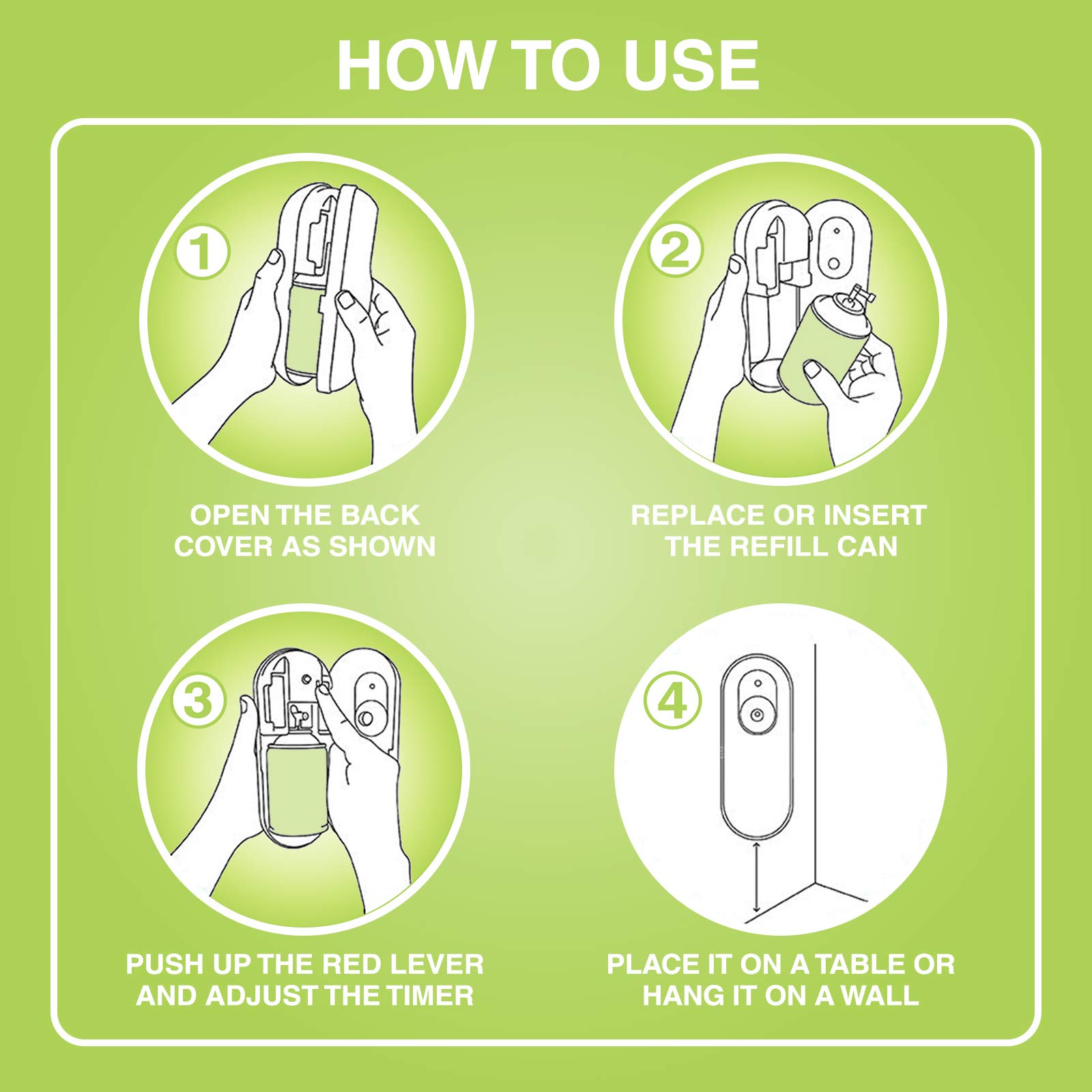 HOW TO USE

1

OPEN THE BACK COVER AS SHOWN

2

REPLACE OR INSERT THE REFILL CAN

3

PUSH UP THE RED LEVER AND ADJUST THE TIMER

4

PLACE IT ON A TABLE OR HANG IT ON A WALL