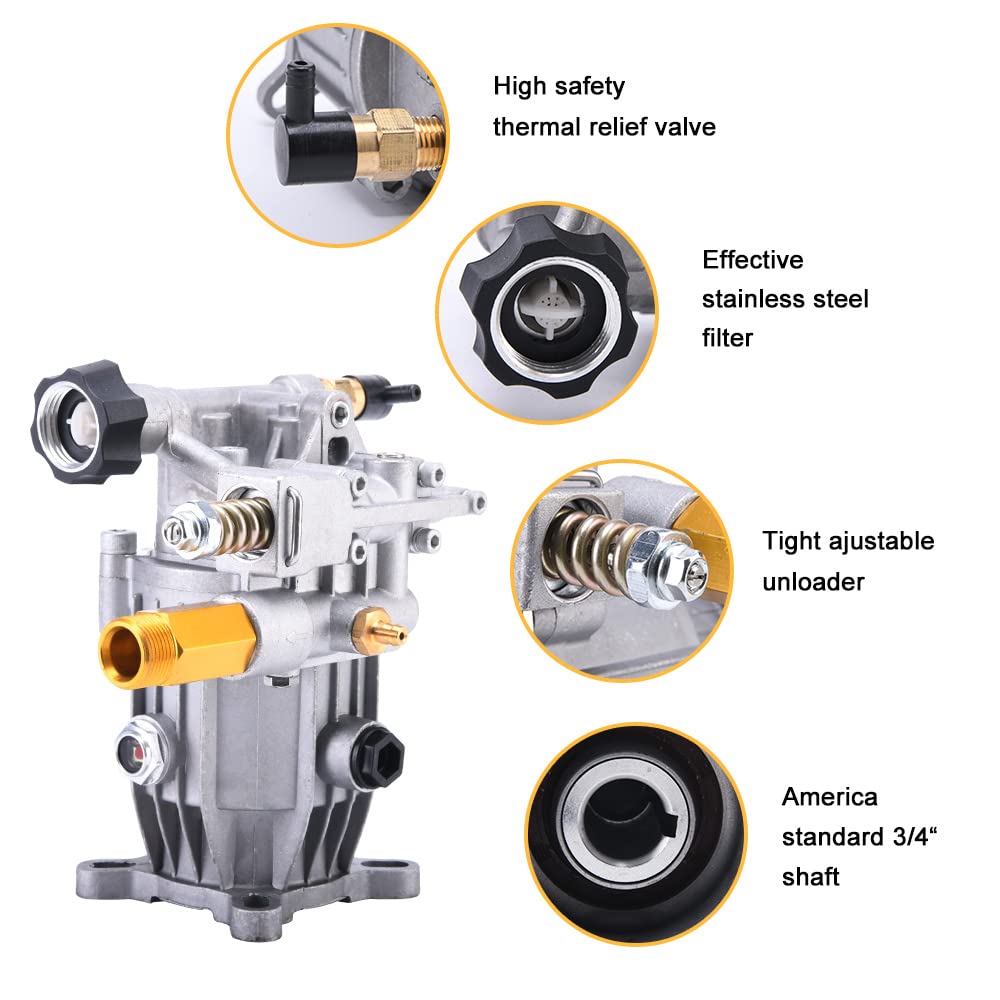 High safety thermal relief valve

Effective stainless steel filter

Tight ajustable unloader

America standard 3/4“ shaft