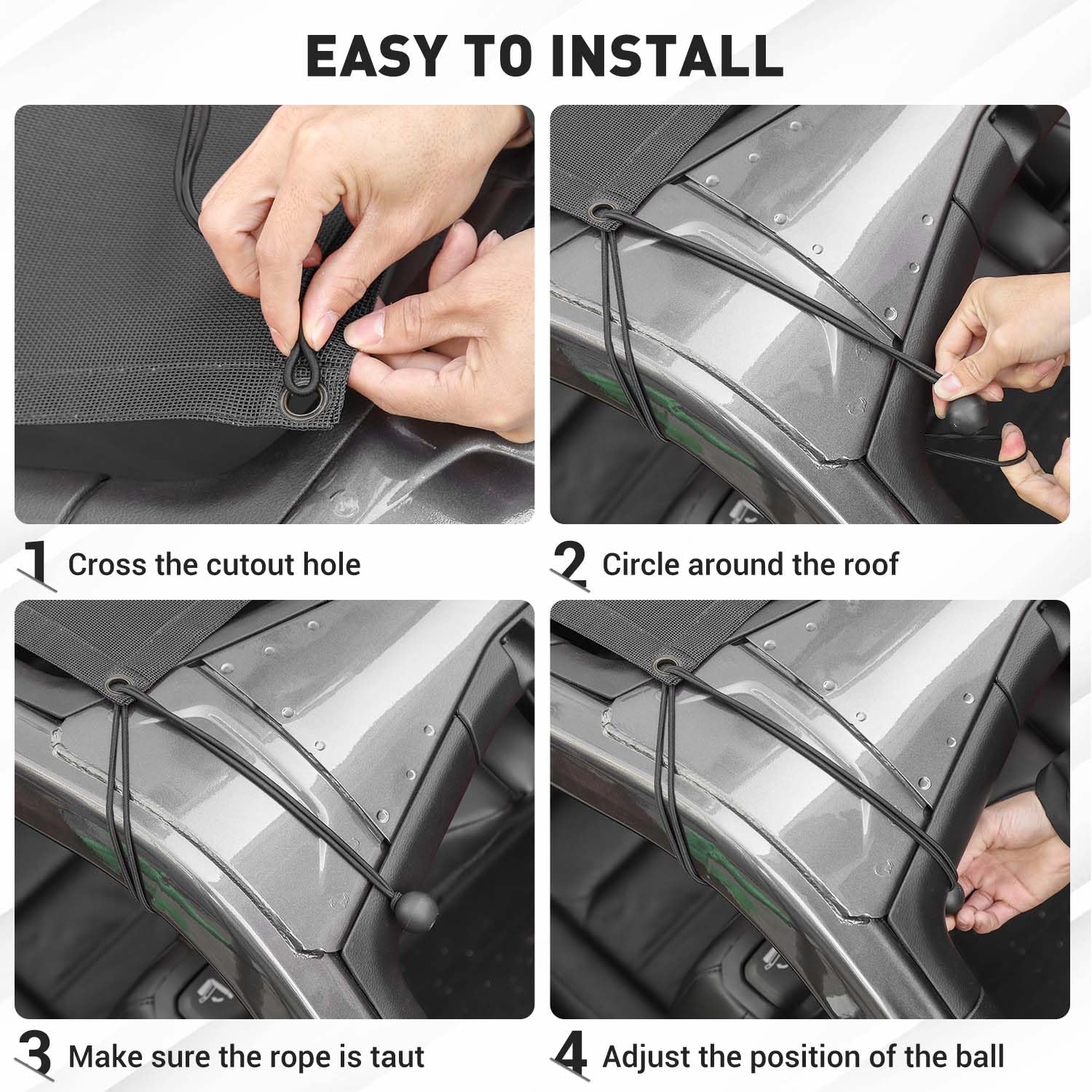 EASY TO INSTALL

1 Cross the cutout hole

2 Circle around the roof

3 Make sure the rope is taut

4 Adjust the position of the ball