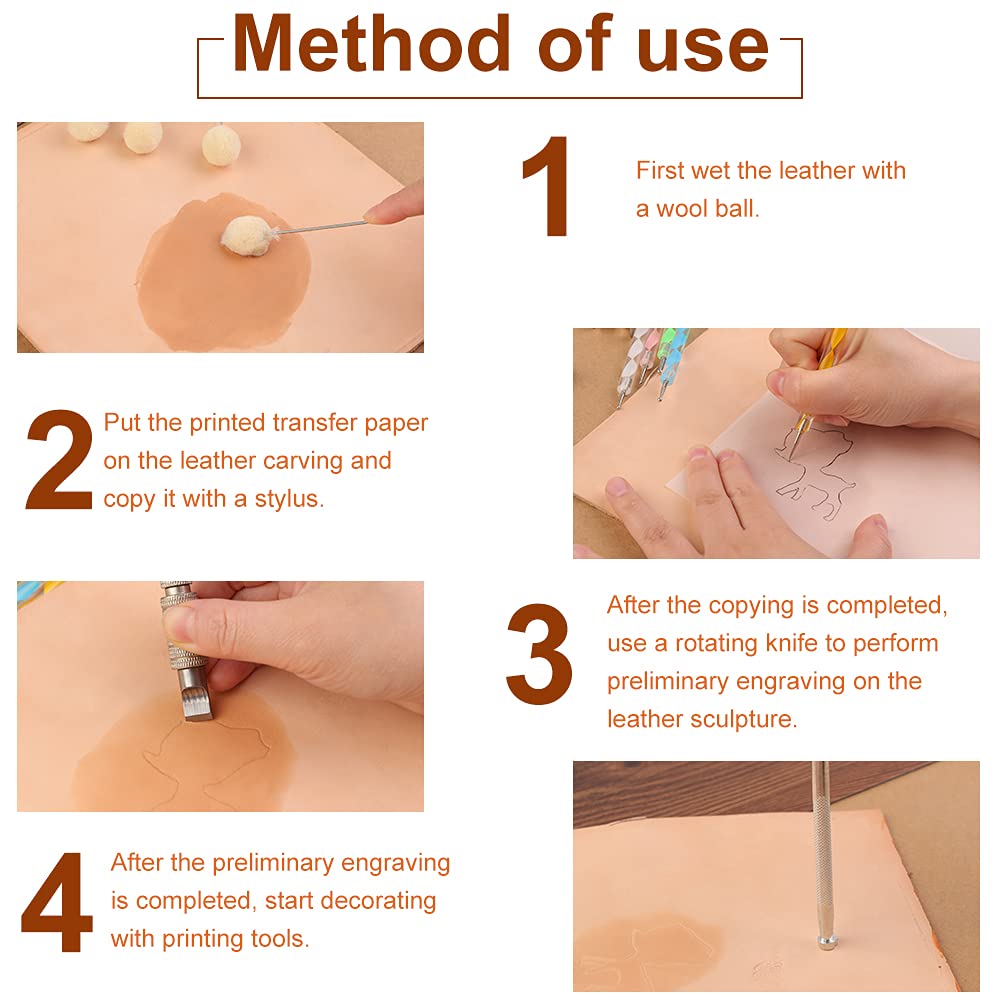 Method of use

1 First wet the leather with a wool ball.

2 Put the printed transfer paper on the leather carving and copy it with a stylus.

3 After the copying is completed, use a rotating knife to perform preliminary engraving on the leather sculpture.

4 After the preliminary engraving is completed, start decorating with printing tools.