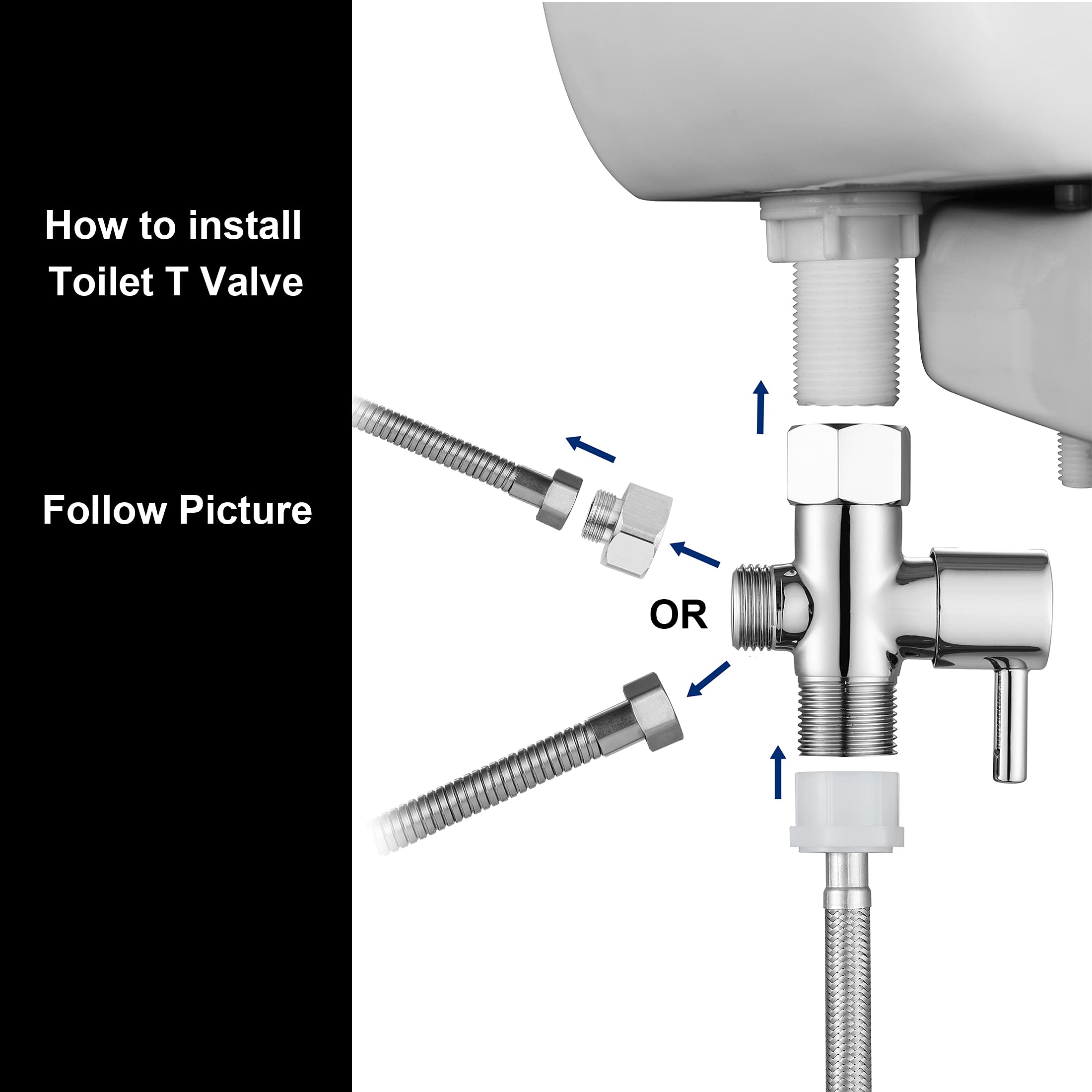 How to install
Toilet T Valve

Follow Picture

OR