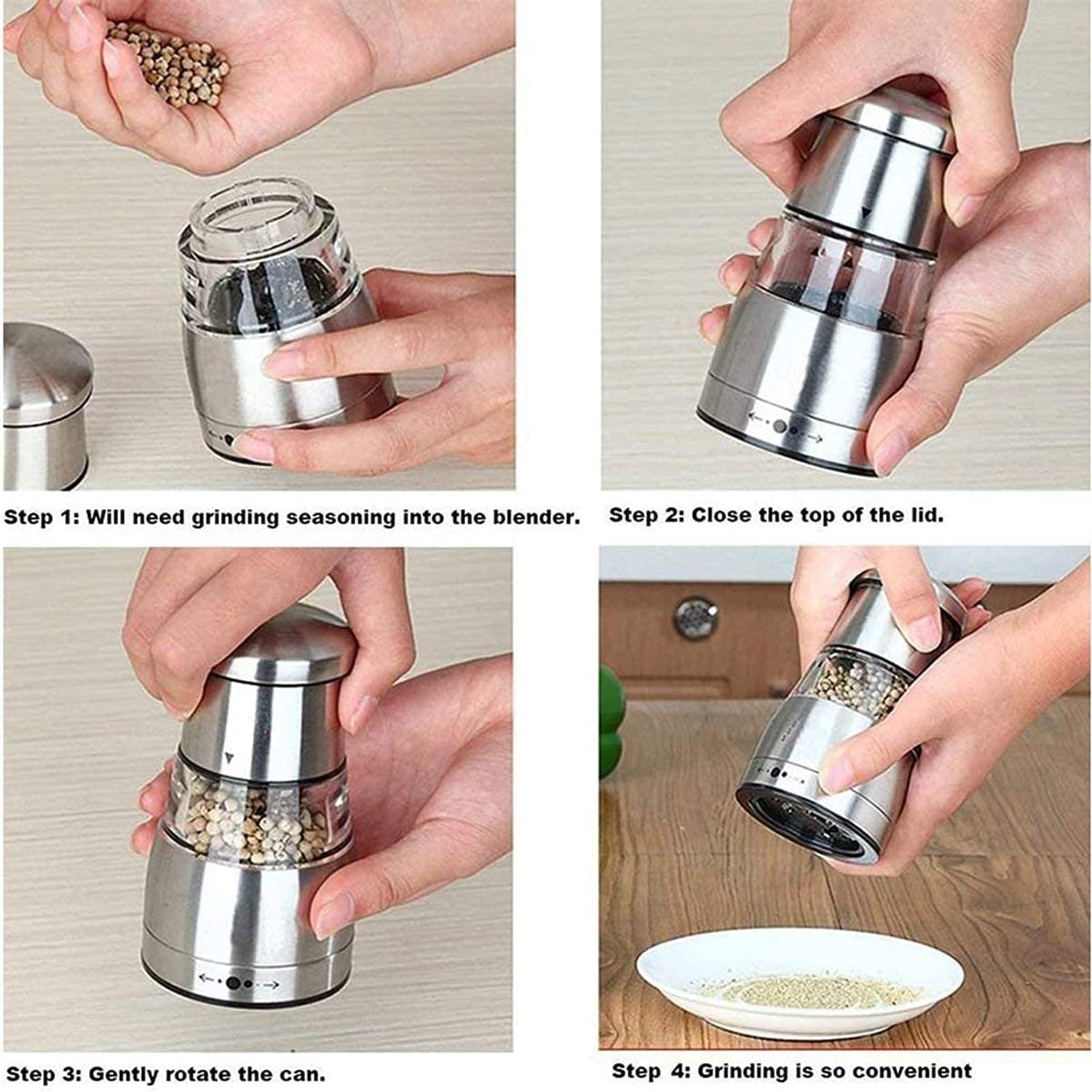 Step 1: Will need grinding seasoning into the blender.

Step 2: Close the top of the lid.

Step 3: Gently rotate the can.

Step 4: Grinding is so convenient