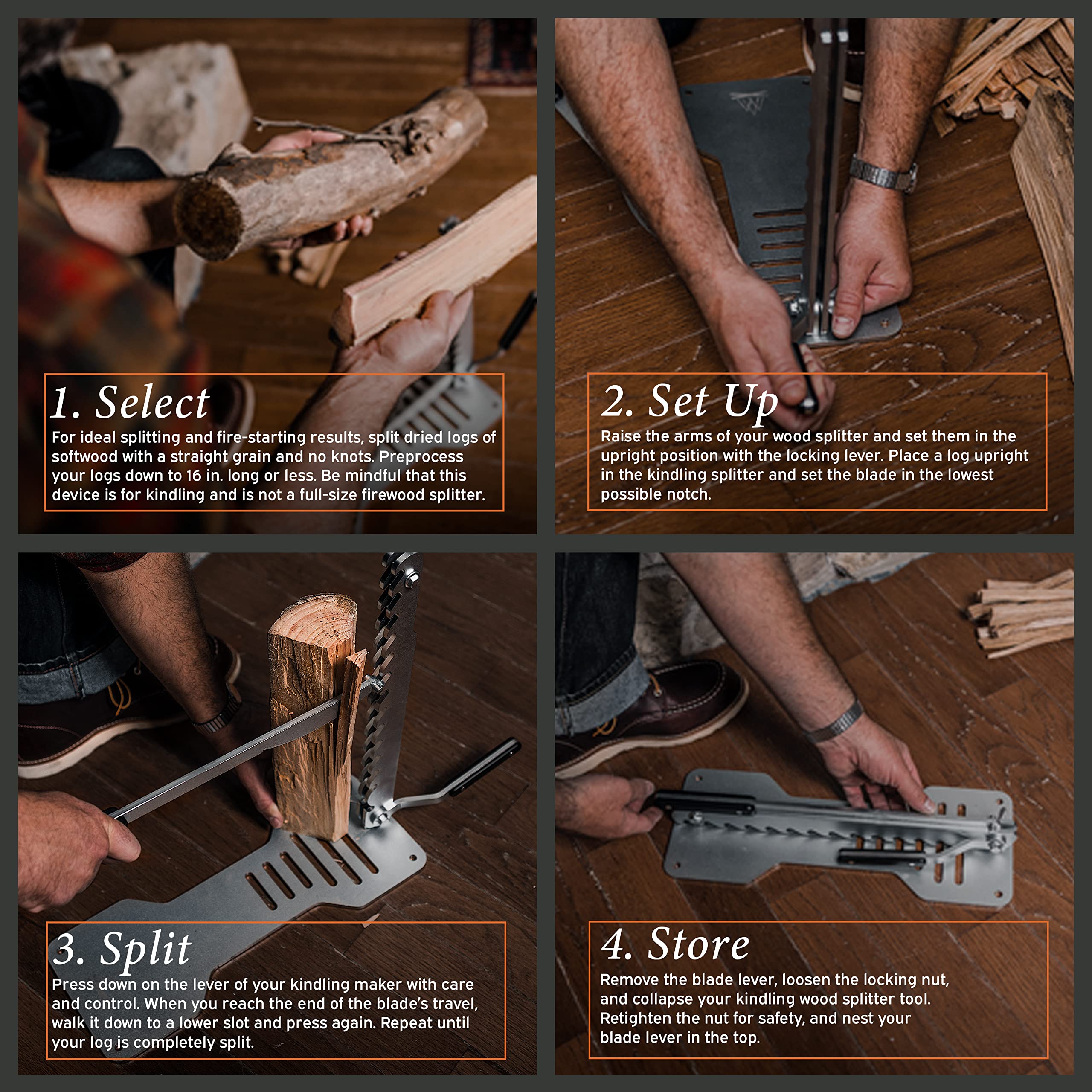 1. Select

For ideal splitting and fire-starting results, split dried logs of softwood with a straight grain and no knots. Preprocess your logs down to 16 in. long or less. Be mindful that this device is for kindling and is not a full-size firewood splitter.

2. Set Up

Raise the arms of your wood splitter and set them in the upright position with the locking lever. Place a log upright in the kindling splitter and set the blade in the lowest possible notch.

3. Split

Press down on the lever of your kindling maker with care and control. When you reach the end of the blade's travel, walk it down to a lower slot and press again. Repeat until your log is completely split.

4. Store

Remove the blade lever, loosen the locking nut, and collapse your kindling wood splitter tool. Retighten the nut for safety, and nest your blade lever in the top.