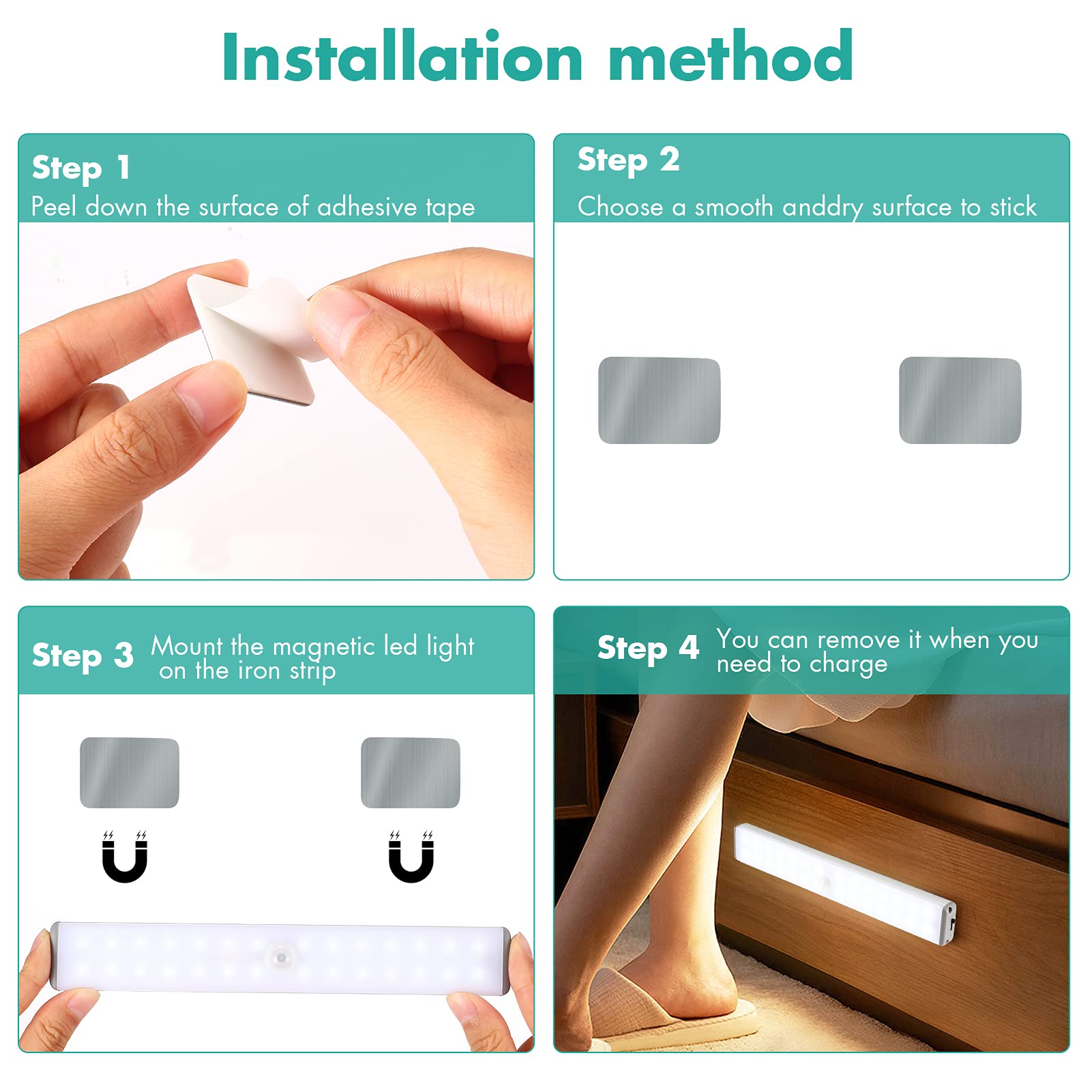 Installation method

Step 1
Peel down the surface of adhesive tape

Step 2
Choose a smooth anddry surface to stick

Step 3 Mount the magnetic led light on the iron strip

Step 4 You can remove it when you need to charge