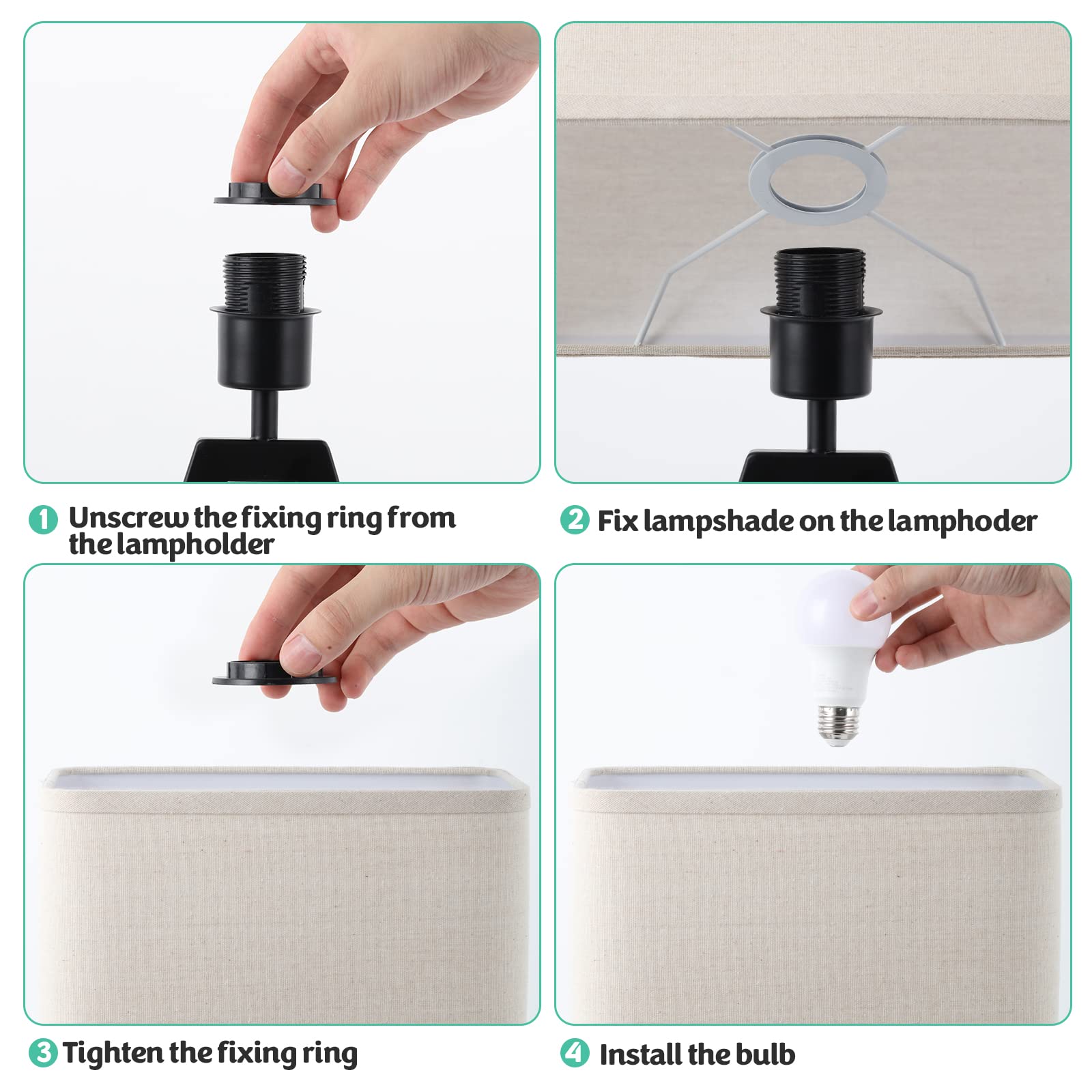 1 Unscrew the fixing ring from the lampholder

2 Fix lampshade on the lamphoder

3 Tighten the fixing ring

4 Install the bulb