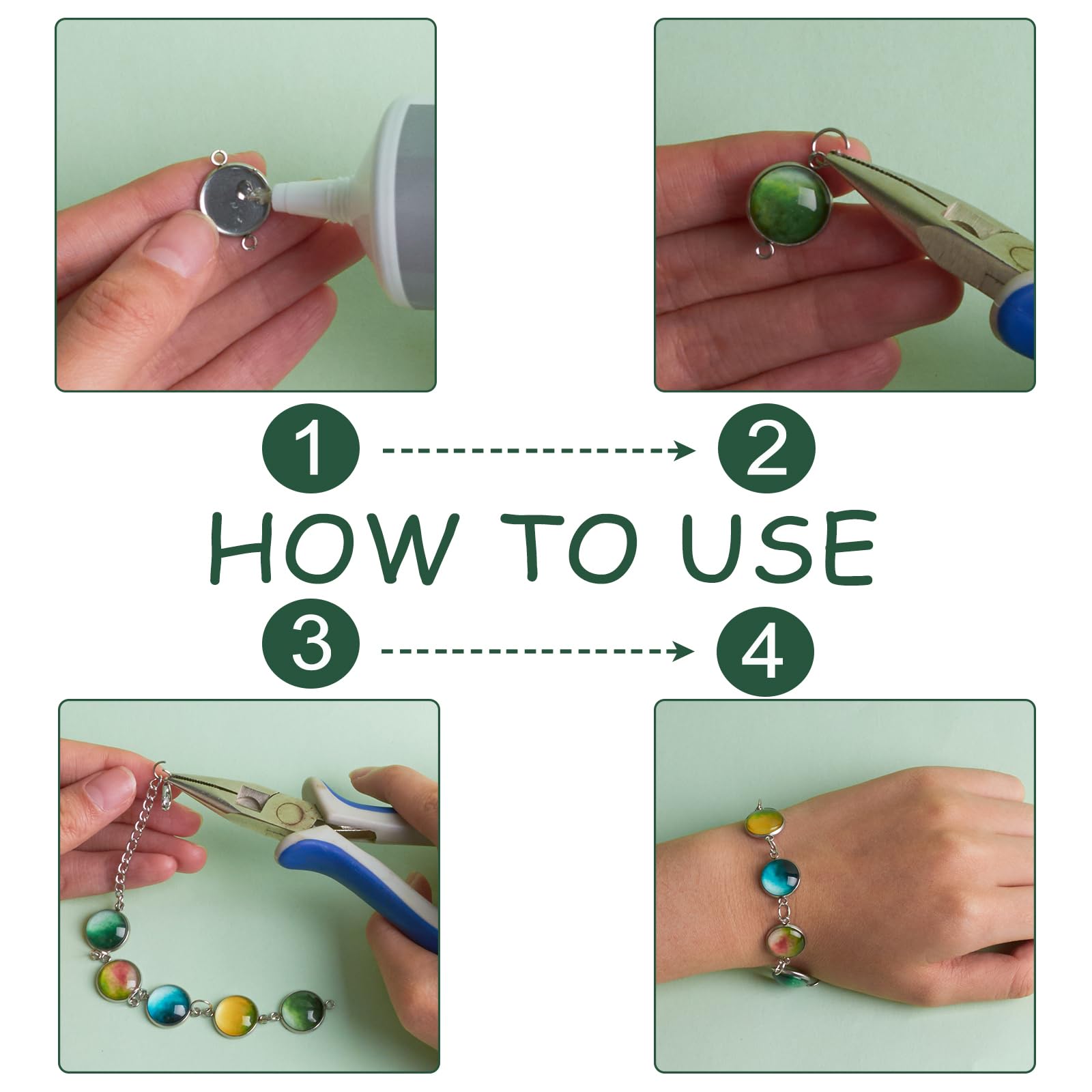 1

2

HOW TO USE

3

4