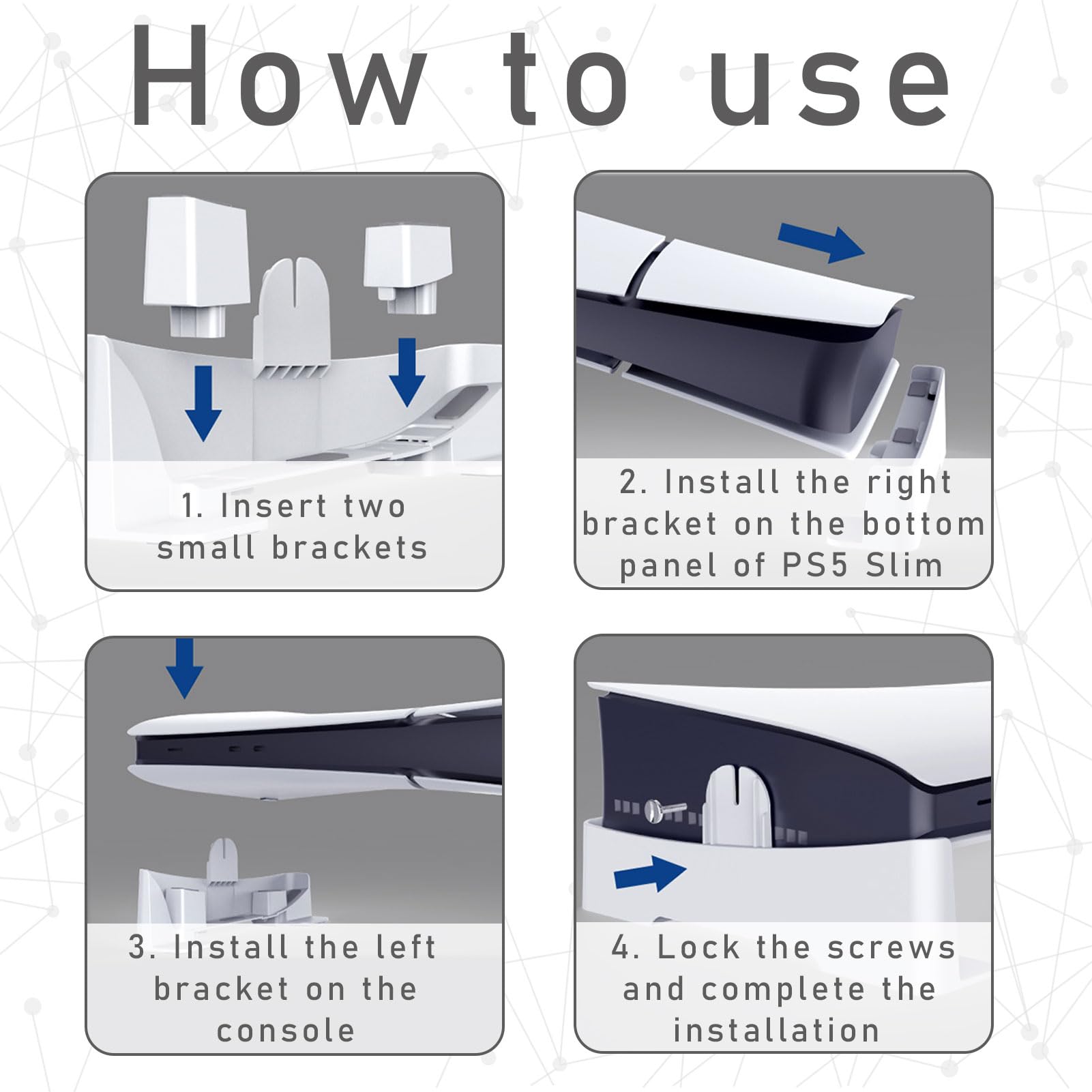 How to use

1. Insert two small brackets

2. Install the right bracket on the bottom panel of PS5 Slim

3. Install the left bracket on the console

4. Lock the screws and complete the installation