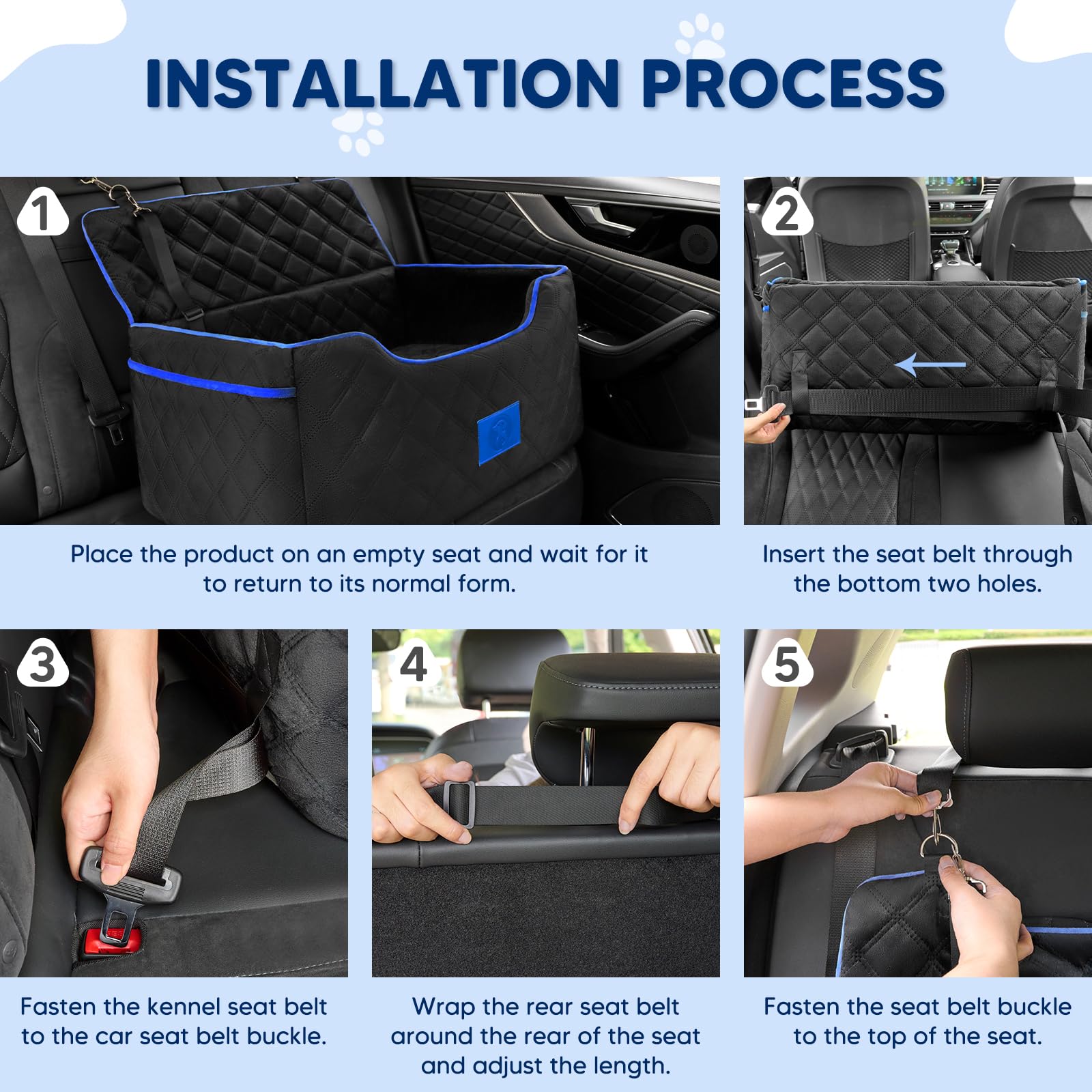 INSTALLATION PROCESS

1

Place the product on an empty seat and wait for it to return to its normal form.

2

Insert the seat belt through the bottom two holes.

3

Fasten the kennel seat belt to the car seat belt buckle.

4

Wrap the rear seat belt around the rear of the seat and adjust the length.

5

Fasten the seat belt buckle to the top of the seat.