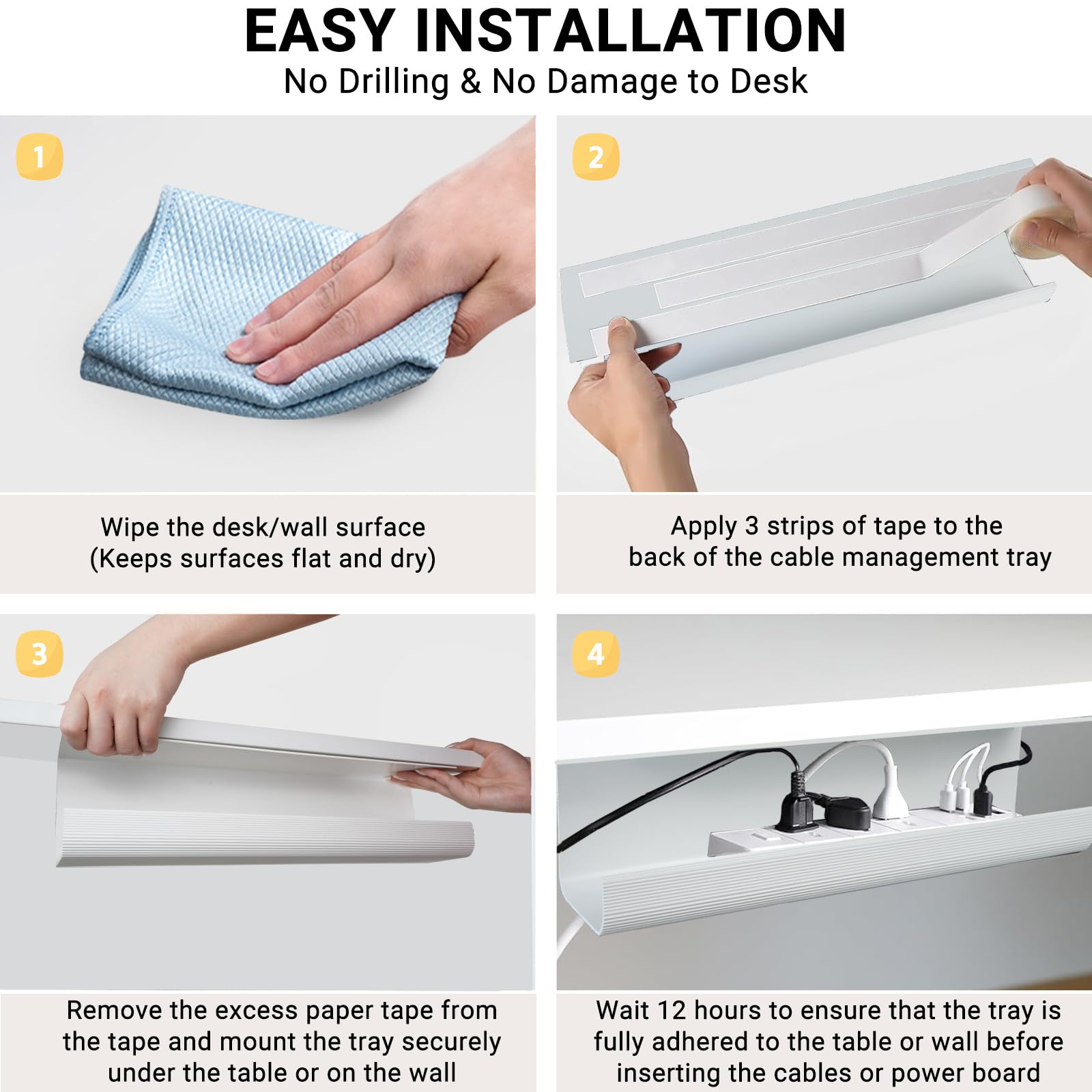 EASY INSTALLATION
No Drilling & No Damage to Desk

1

Wipe the desk/wall surface
(Keeps surfaces flat and dry)

2

Apply 3 strips of tape to the back of the cable management tray

3

Remove the excess paper tape from the tape and mount the tray securely under the table or on the wall

4

Wait 12 hours to ensure that the tray is fully adhered to the table or wall before inserting the cables or power board