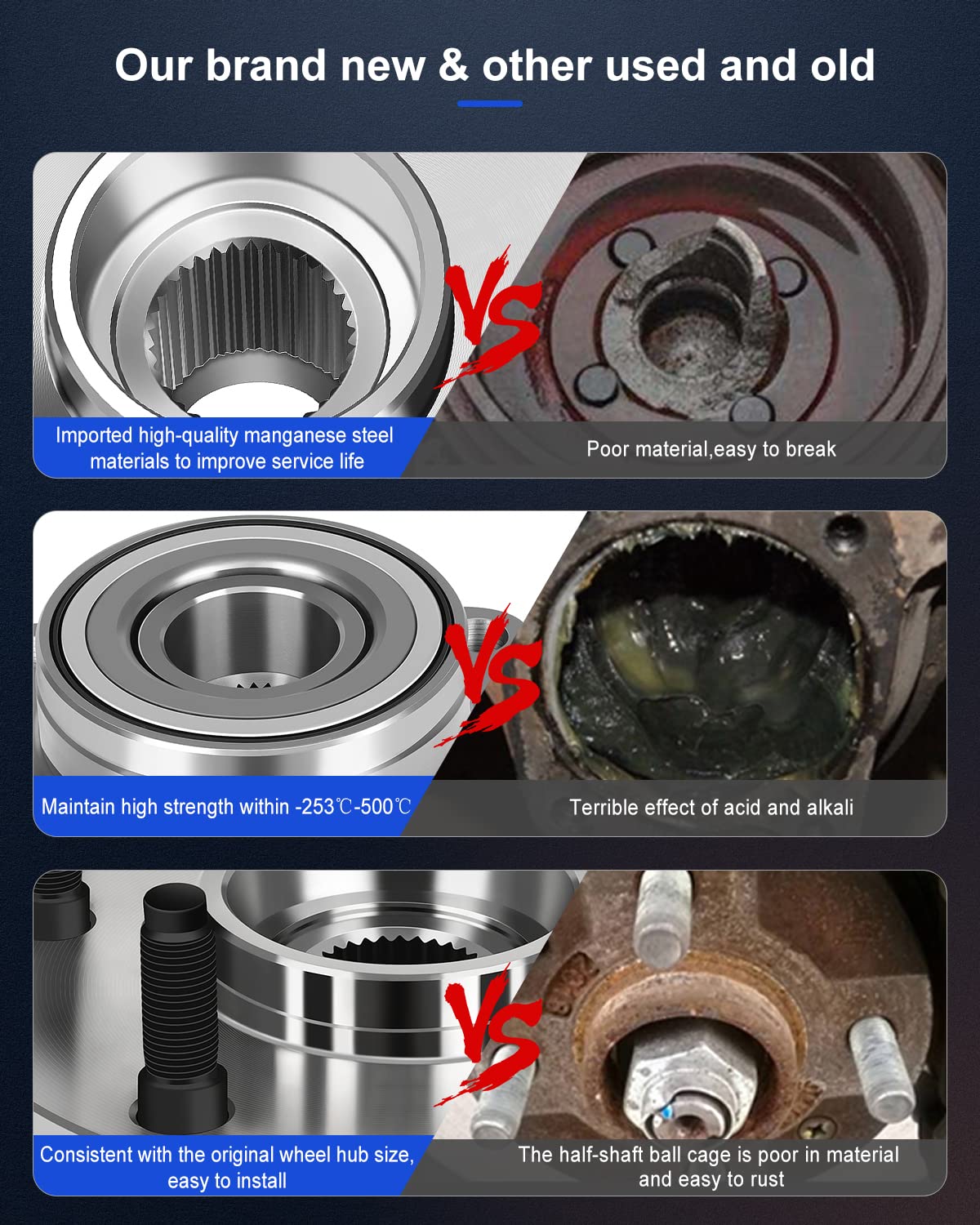 Our brand new & other used and old

VS

Imported high-quality manganese steel materials to improve service life

Poor material,easy to break

VS

Maintain high strength within -253℃-500℃

Terrible effect of acid and alkali

VS

Consistent with the original wheel hub size, easy to install

The half-shaft ball cage is poor in material and easy to rust