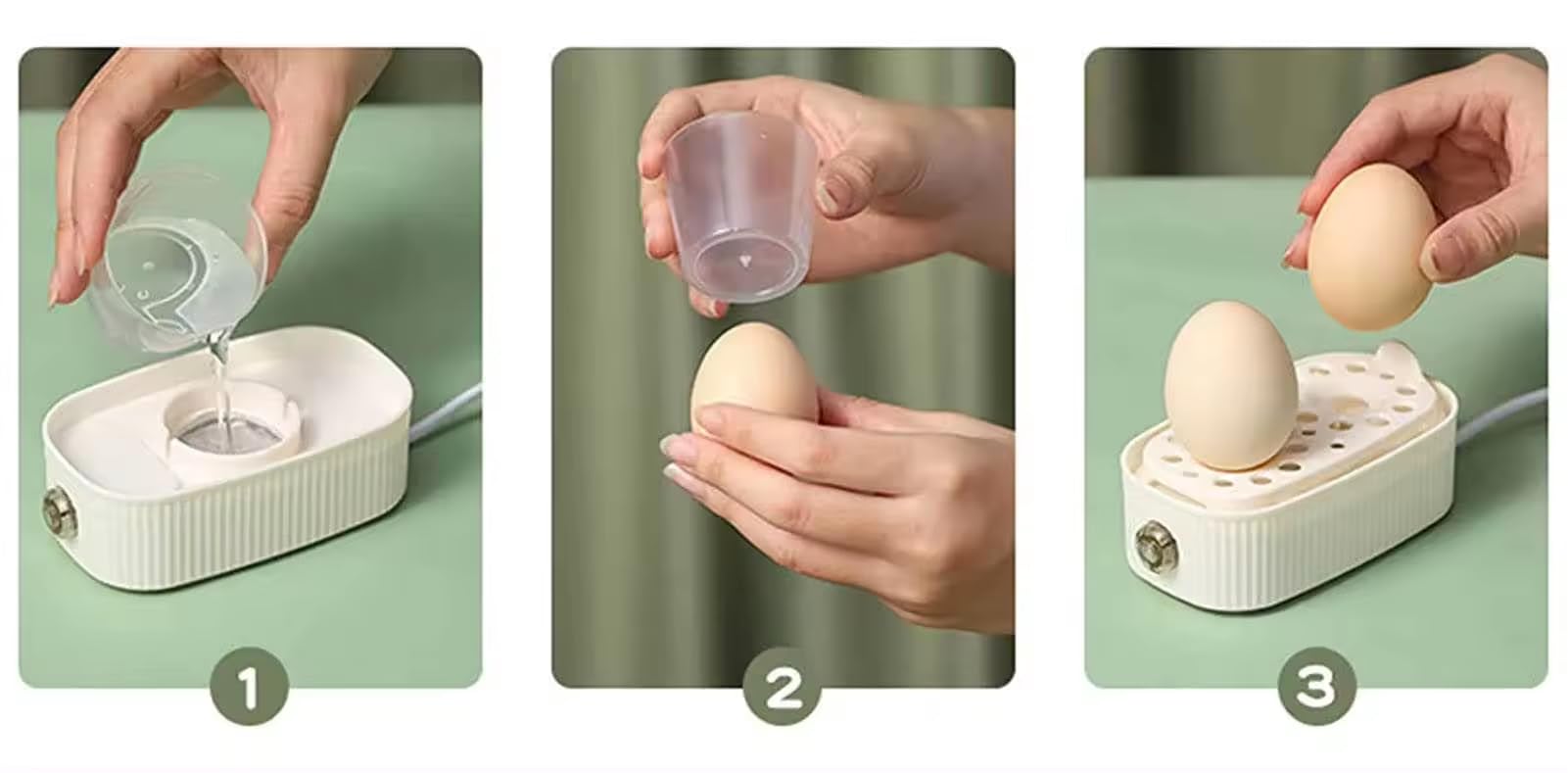 1

2

3