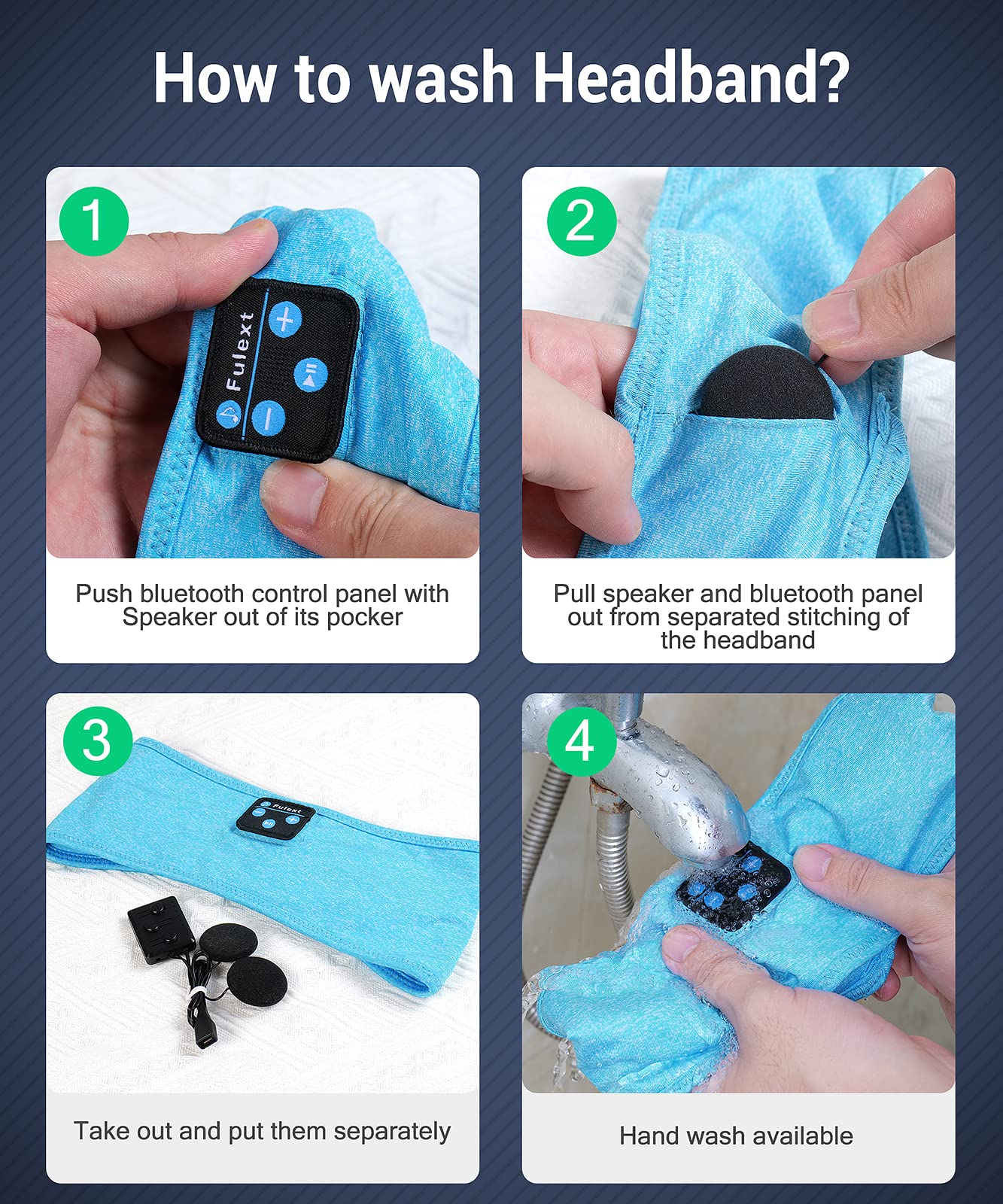 How to wash Headband?

1

Fulext

Push bluetooth control panel with Speaker out of its pocker

2

Pull speaker and bluetooth panel out from separated stitching of the headband

3

Fulext

Take out and put them separately

4

Hand wash available