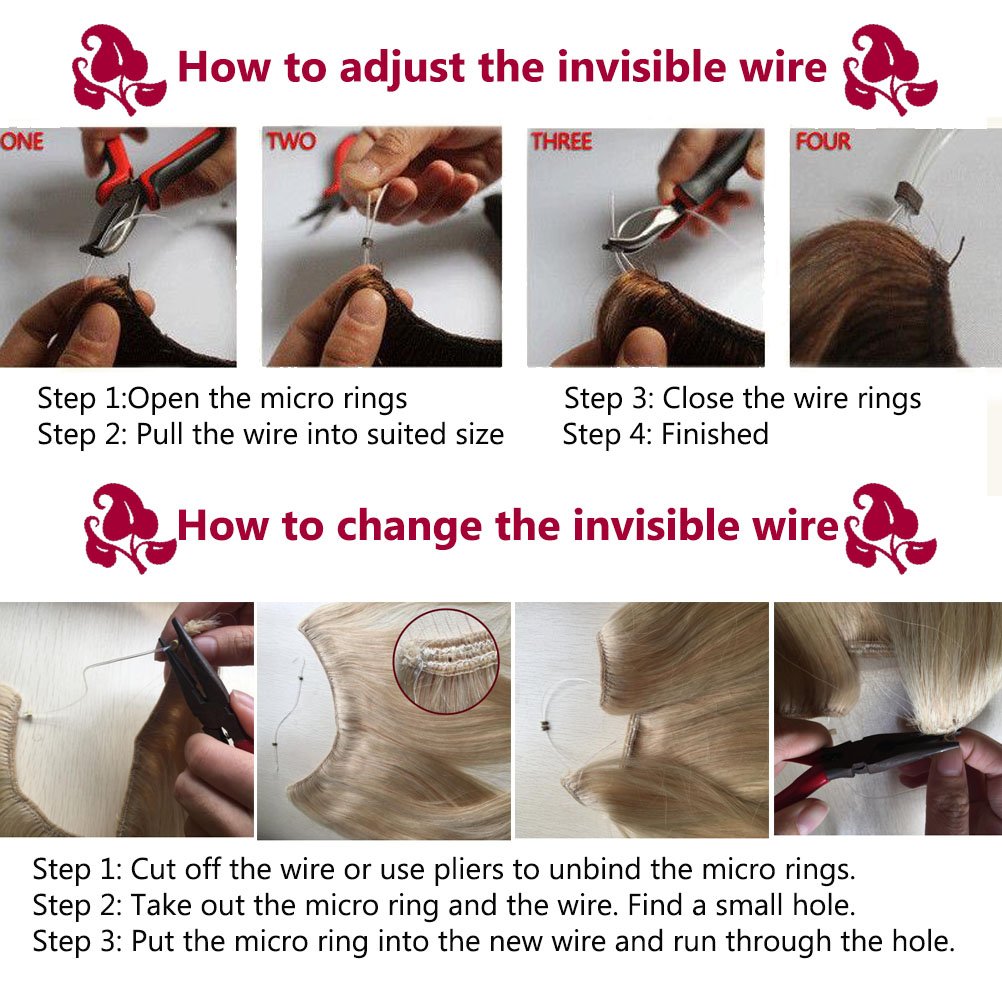 How to adjust the invisible wire

ONE

TWO

THREE

FOUR

Step 1:Open the micro rings
Step 2: Pull the wire into suited size

Step 3: Close the wire rings
Step 4: Finished

How to change the invisible wire

Step 1: Cut off the wire or use pliers to unbind the micro rings.
Step 2: Take out the micro ring and the wire. Find a small hole.
Step 3: Put the micro ring into the new wire and run through the hole.