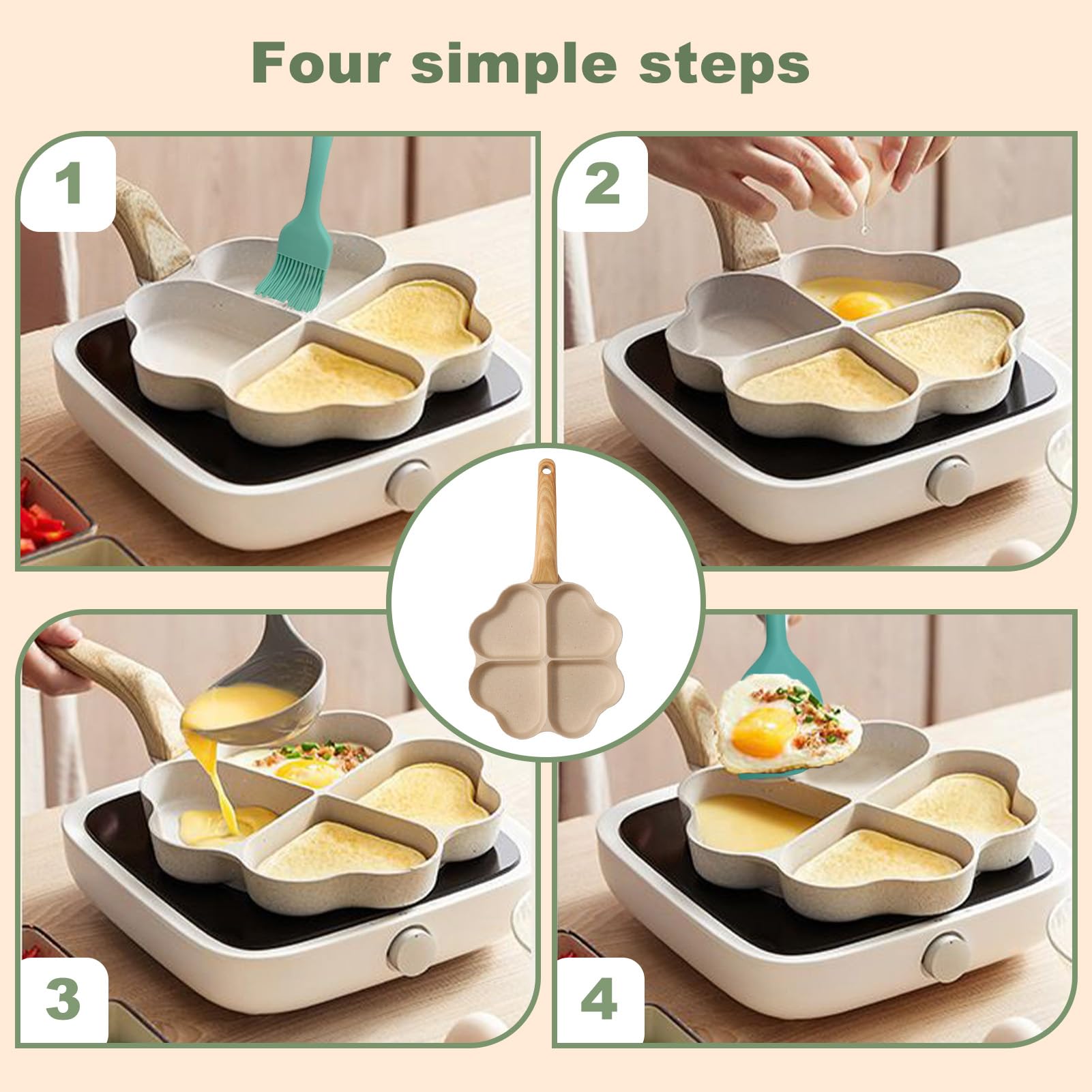 Four simple steps

1

2

3

4