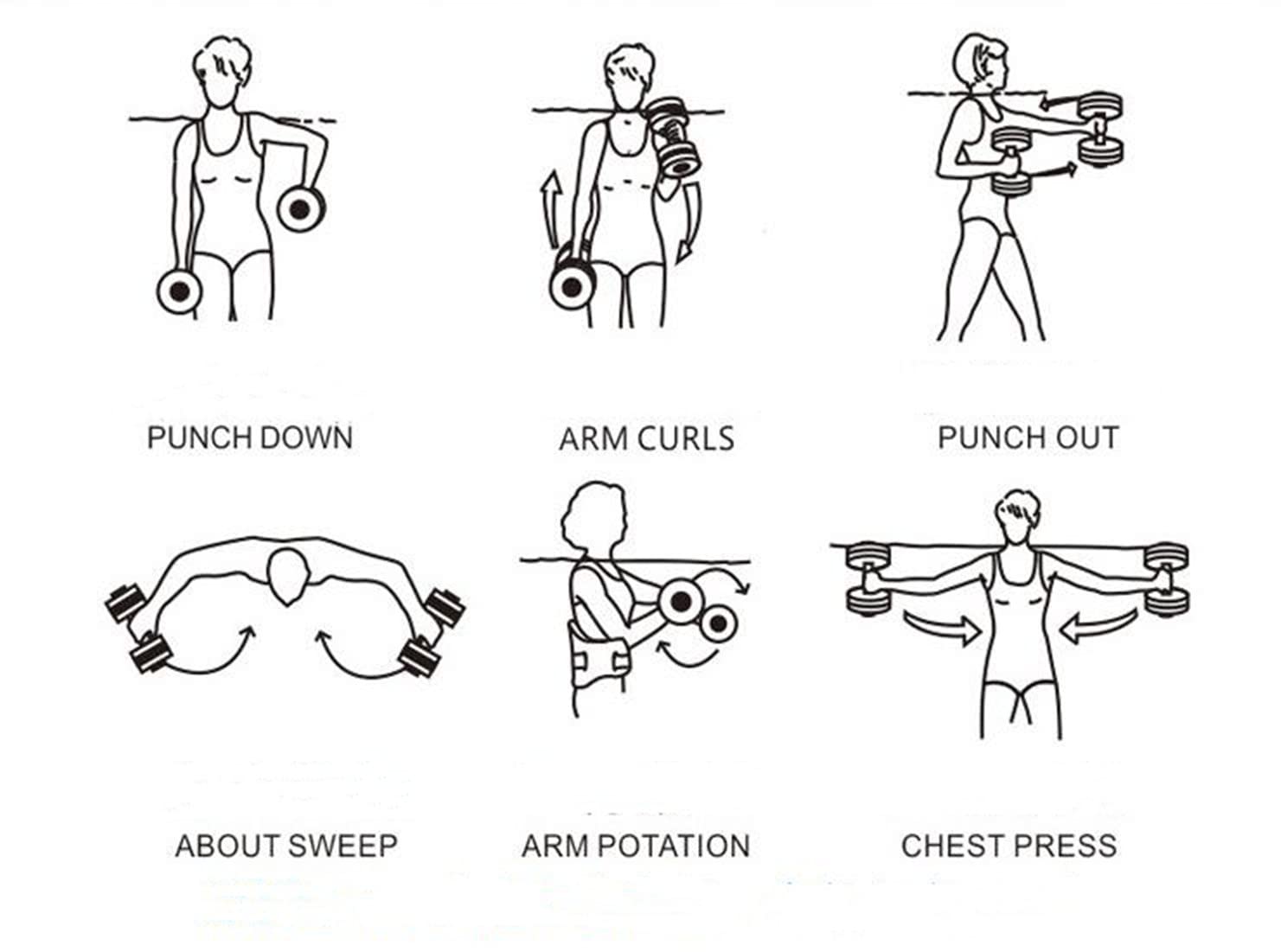 PUNCH DOWN

ARM CURLS

PUNCH OUT

ABOUT SWEEP

ARM POTATION

CHEST PRESS