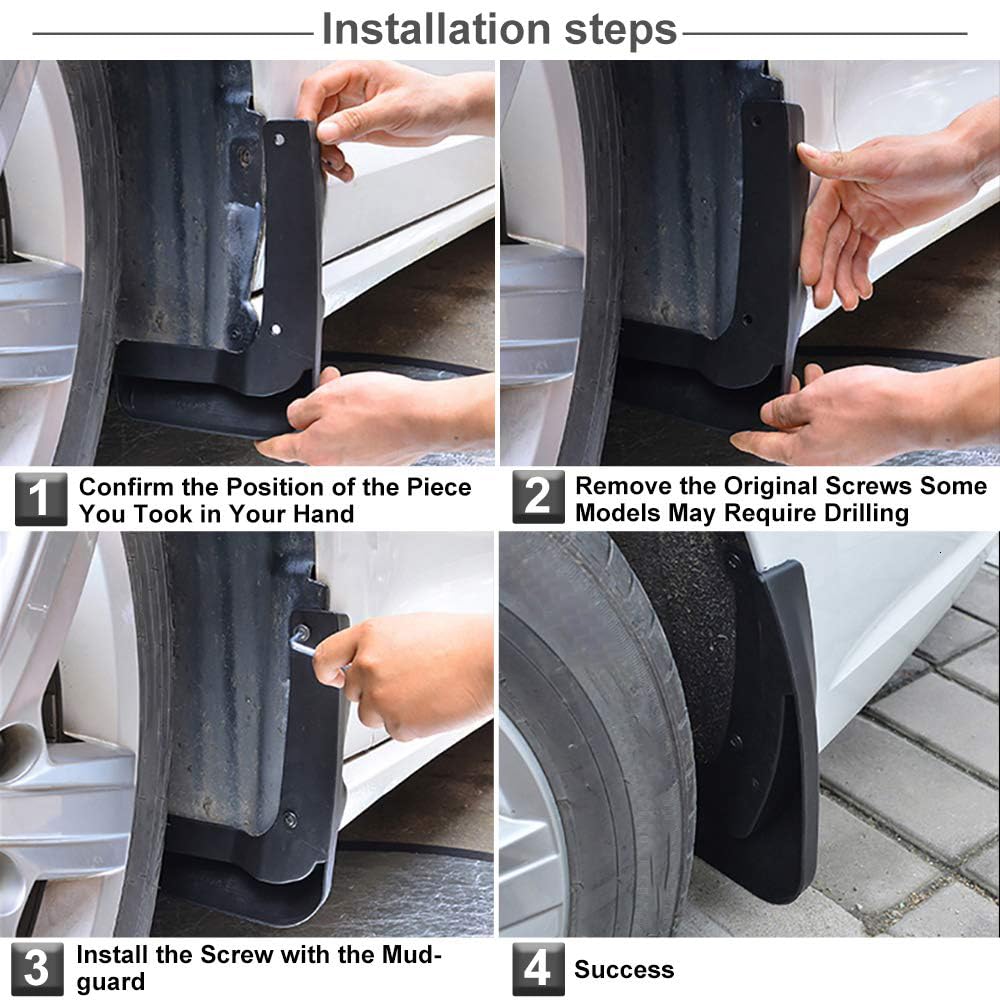 Installation steps

1 Confirm the Position of the Piece You Took in Your Hand

2 Remove the Original Screws Some Models May Require Drilling

3 Install the Screw with the Mudguard

4 Success