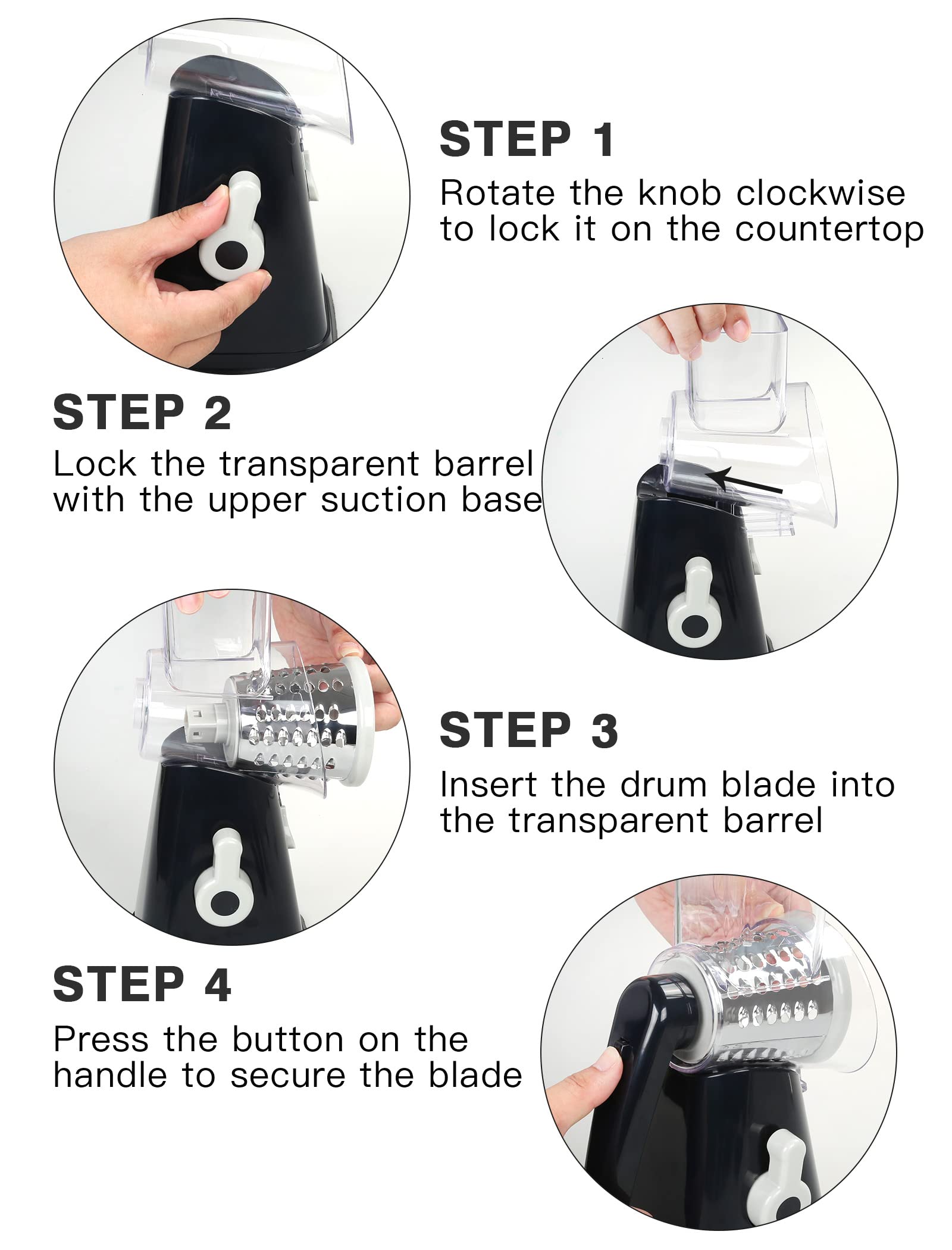 STEP 1
Rotate the knob clockwise to lock it on the countertop

STEP 2
Lock the transparent barrel with the upper suction base

STEP 3
Insert the drum blade into the transparent barrel

STEP 4
Press the button on the handle to secure the blade