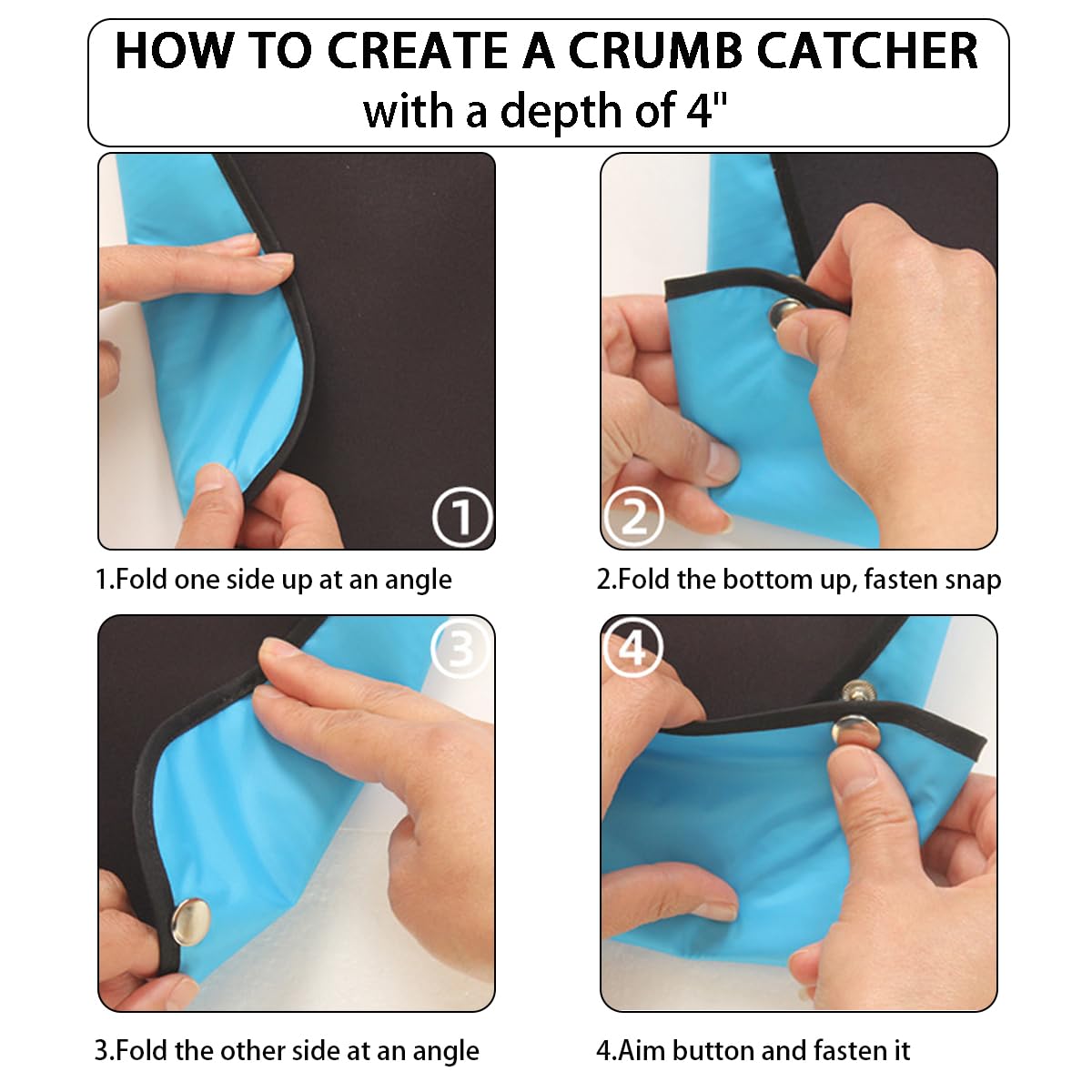 HOW TO CREATE A CRUMB CATCHER
with a depth of 4"

①

1.Fold one side up at an angle

②

2.Fold the bottom up, fasten snap

③

3.Fold the other side at an angle

④

4.Aim button and fasten it