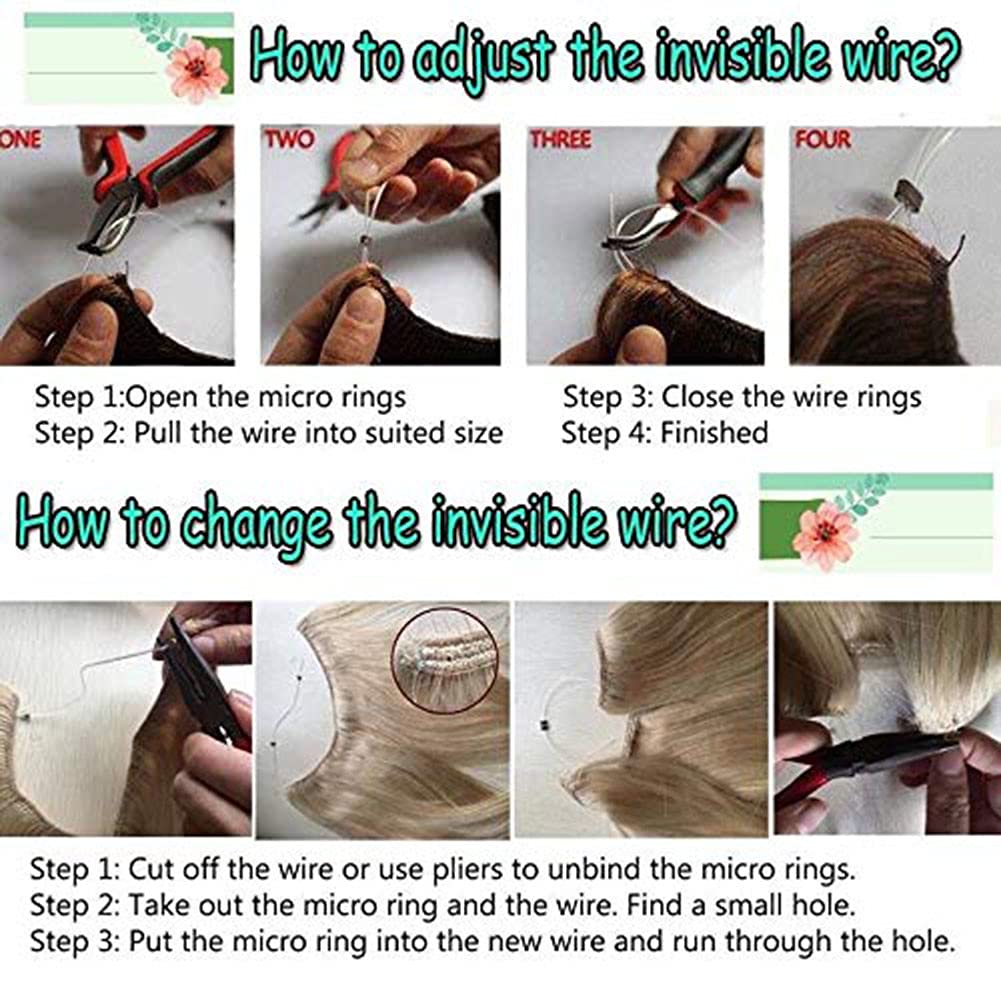 How to adjust the invisible wire?

ONE

TWO

THREE

FOUR

Step 1:Open the micro rings
Step 2: Pull the wire into suited size

Step 3: Close the wire rings
Step 4: Finished

How to change the invisible wire?

Step 1: Cut off the wire or use pliers to unbind the micro rings.
Step 2: Take out the micro ring and the wire. Find a small hole.
Step 3: Put the micro ring into the new wire and run through the hole.