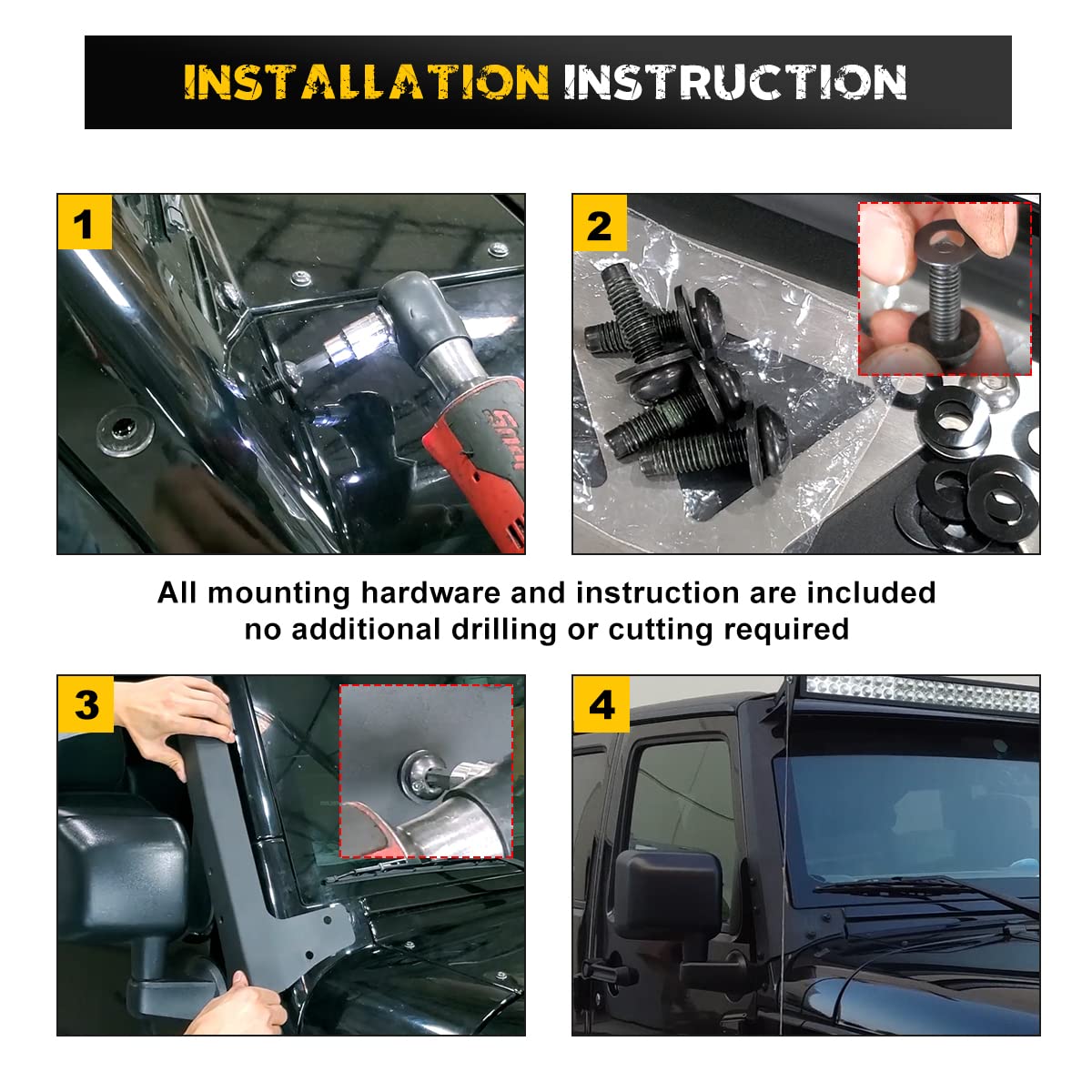 INSTALLATION INSTRUCTION

1

2

All mounting hardware and instruction are included
no additional drilling or cutting required

3

4