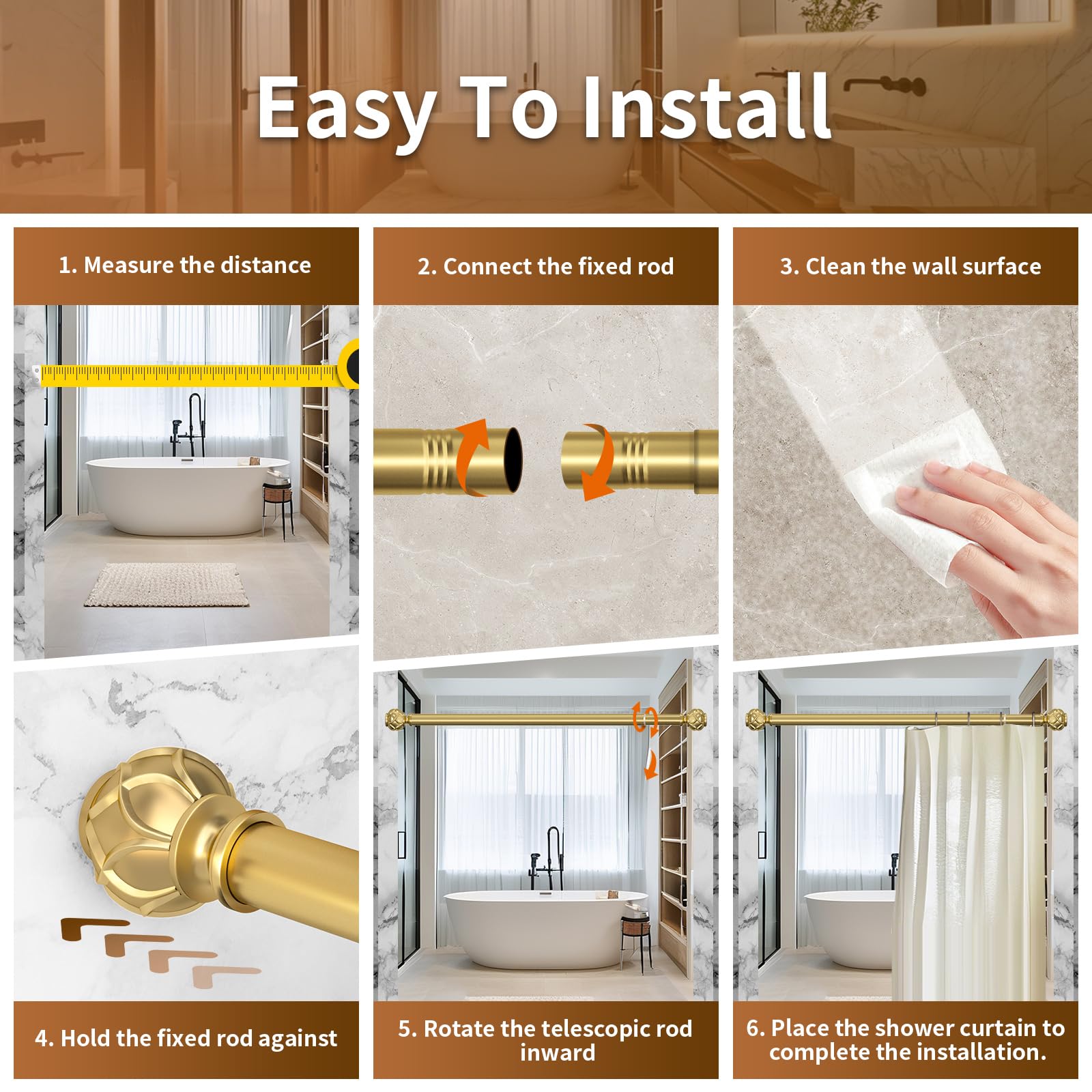 Easy To Install

1. Measure the distance

2. Connect the fixed rod

3. Clean the wall surface

4. Hold the fixed rod against

5. Rotate the telescopic rod inward

6. Place the shower curtain to complete the installation.