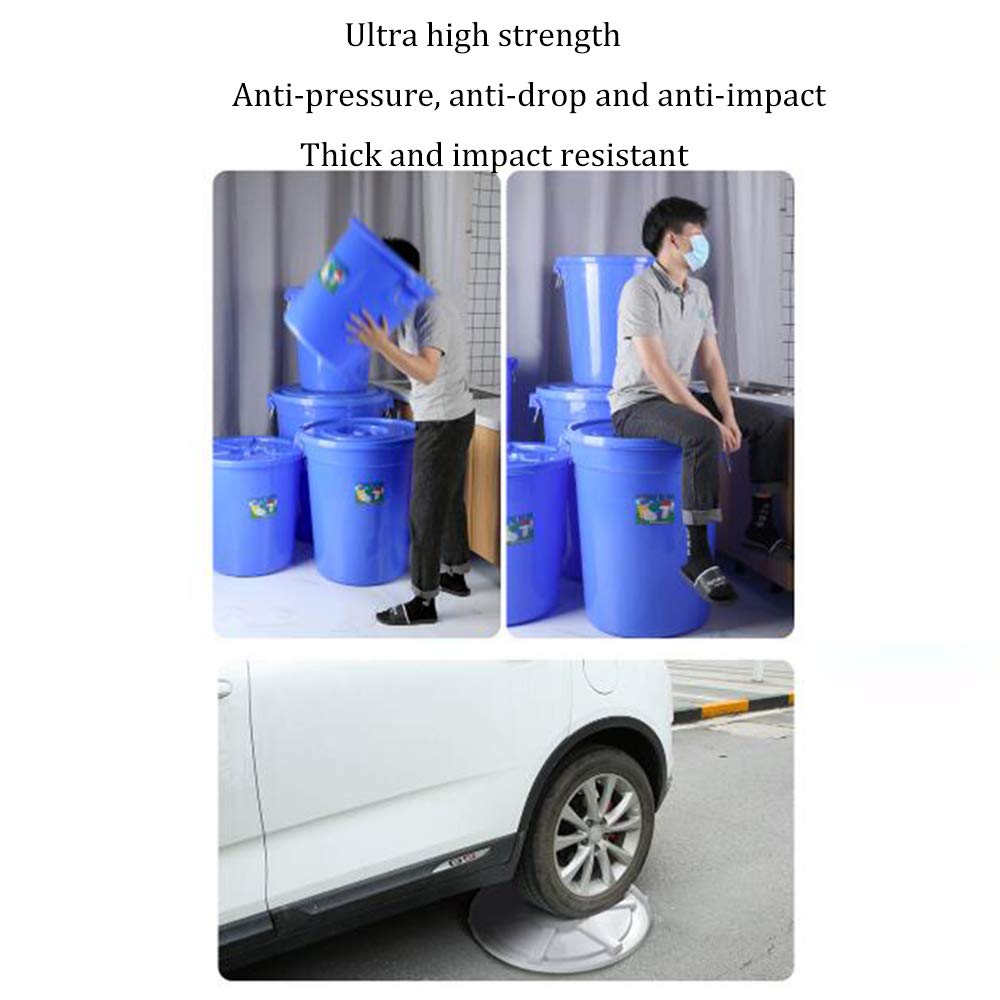 Ultra high strength

Anti-pressure, anti-drop and anti-impact

Thick and impact resistant