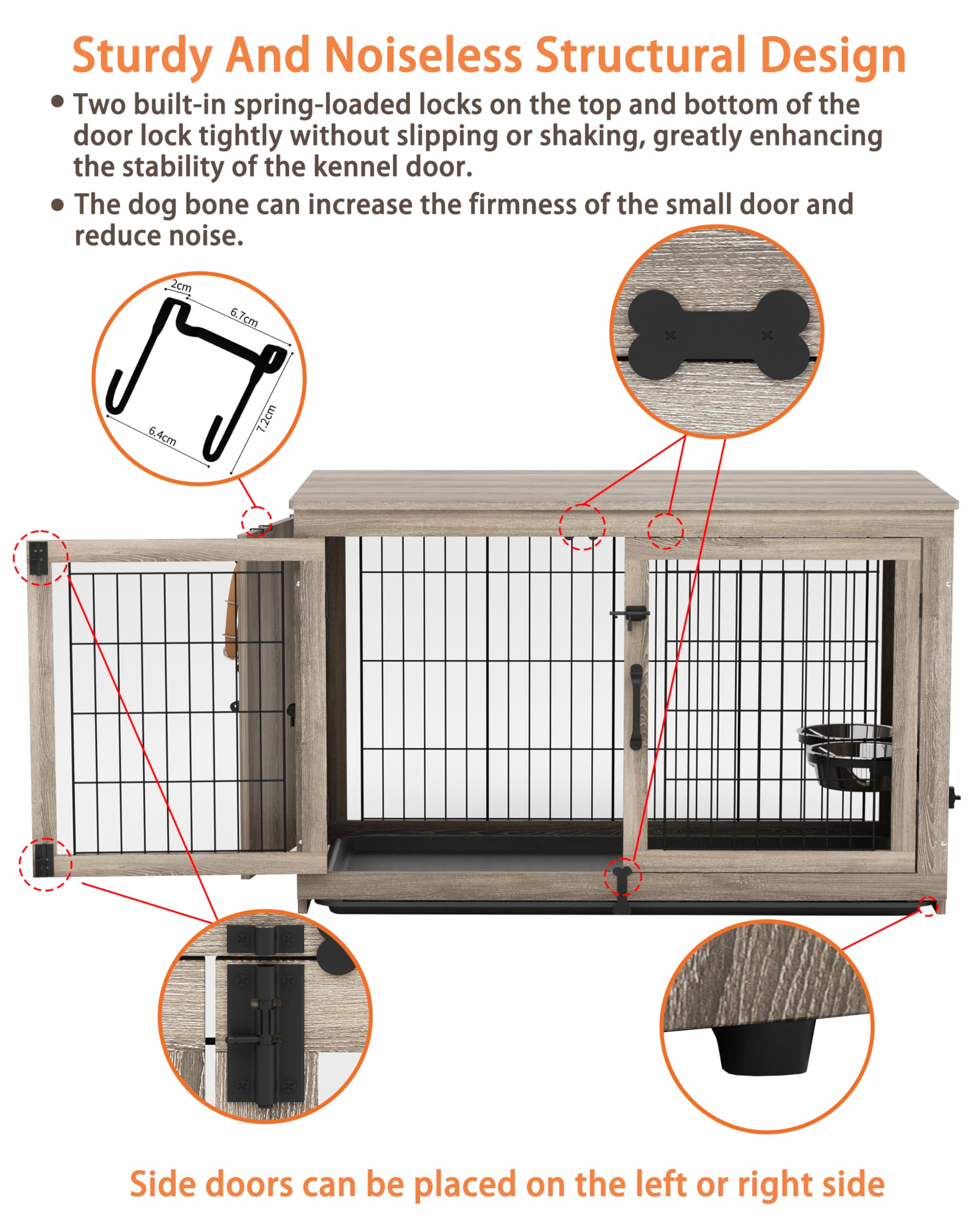 Sturdy And Noiseless Structural Design

• Two built-in spring-loaded locks on the top and bottom of the door lock tightly without slipping or shaking, greatly enhancing the stability of the kennel door.

• The dog bone can increase the firmness of the small door and reduce noise.

2cm

6.7cm

7.2cm

6.4cm

Side doors can be placed on the left or right side