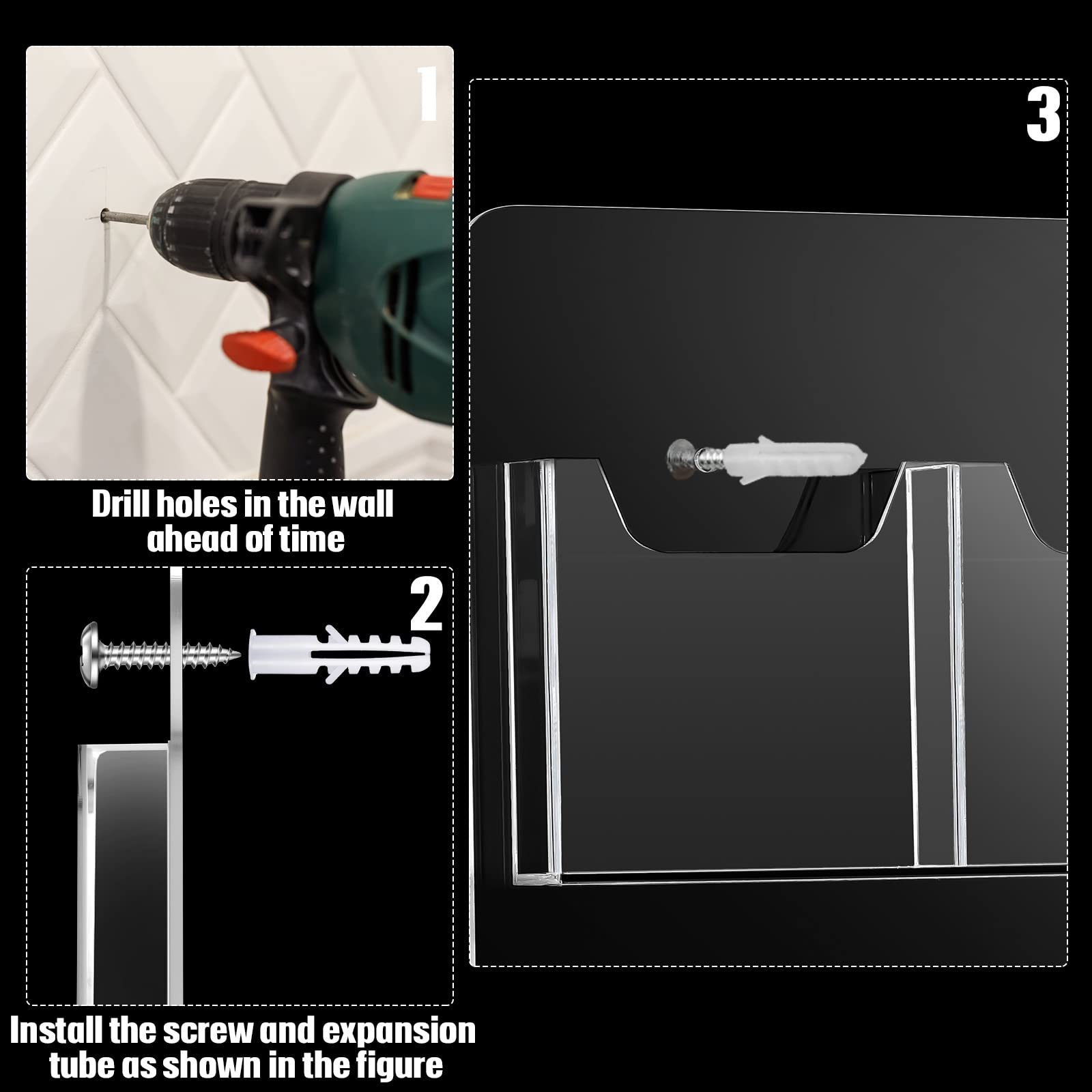 1

Drill holes in the wall ahead of time

2

Install the screw and expansion tube as shown in the figure

3