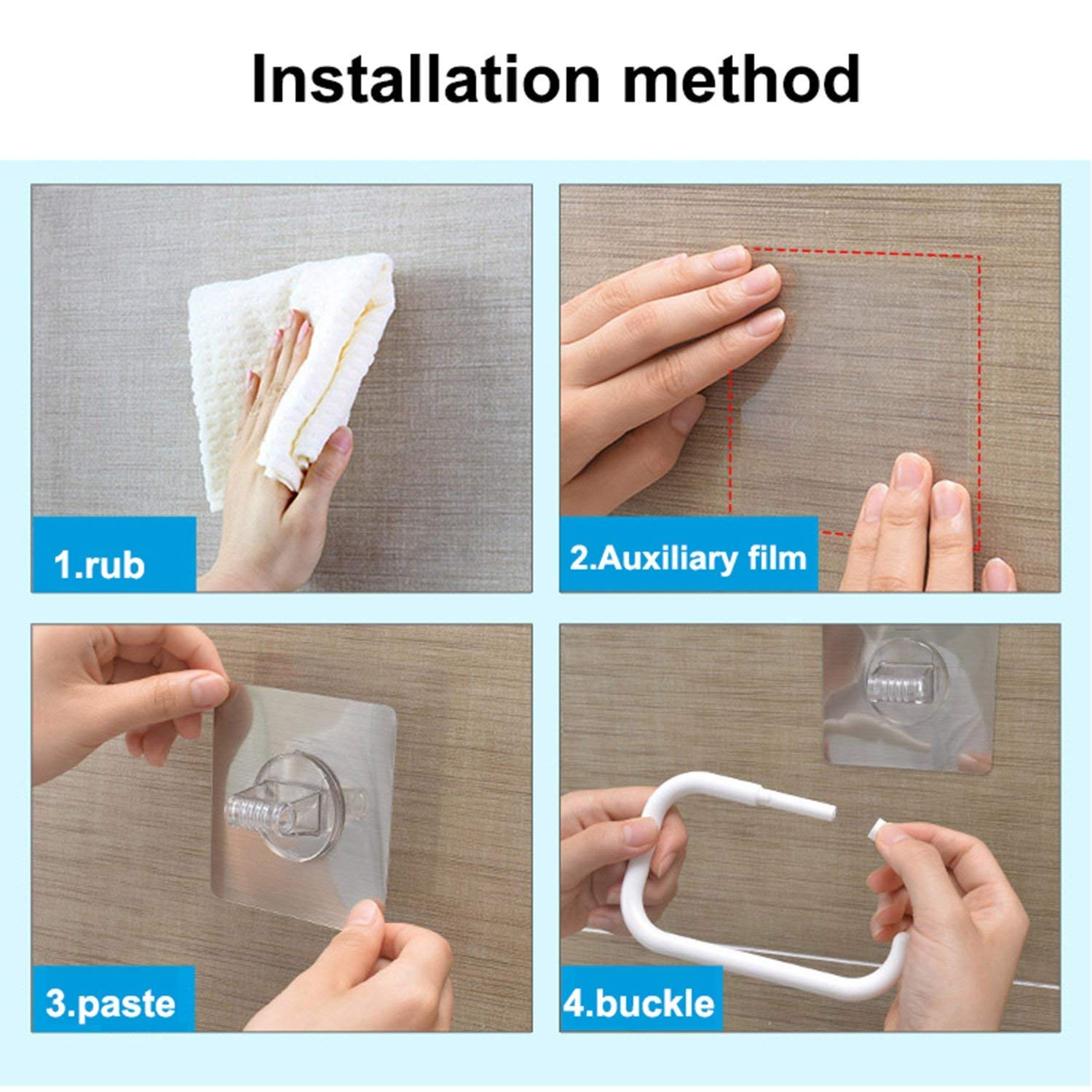 Installation method

1.rub

2.Auxiliary film

3.paste

4.buckle