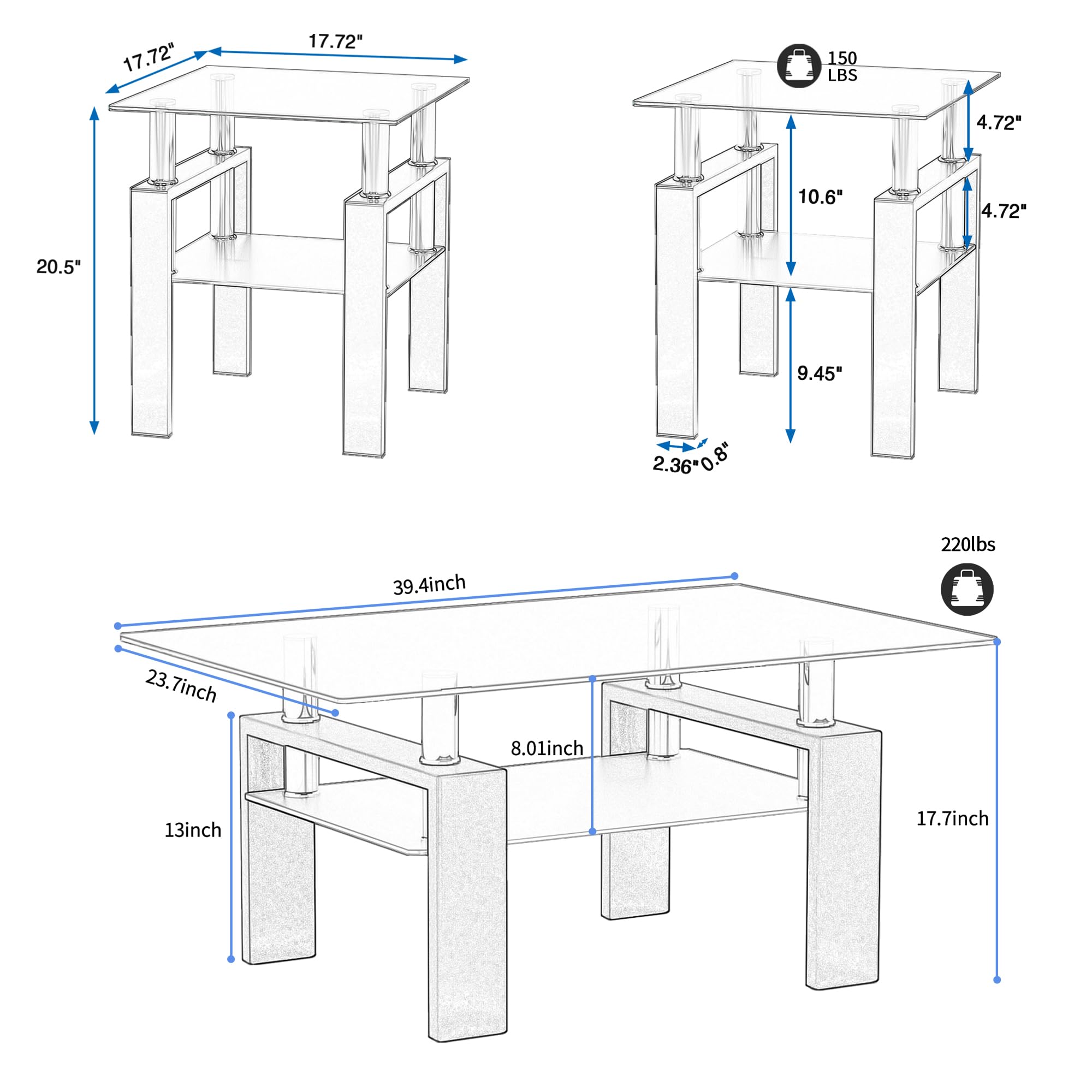 17.72"
17.72"
20.5"

150 LBS
4.72"
10.6"
4.72"
9.45"
2.36" 0.8"

220lbs
39.4inch
23.7inch
8.01inch
13inch
17.7inch