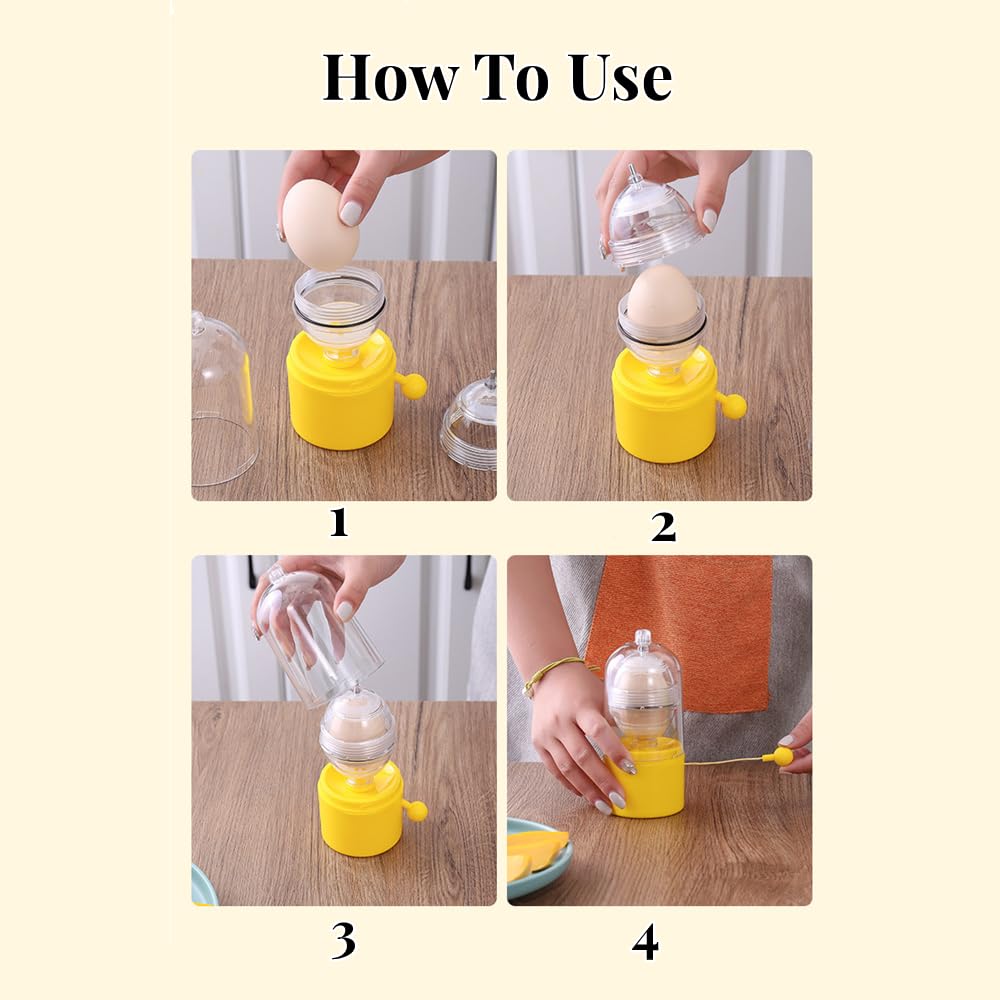 How To Use

1

2

3

4