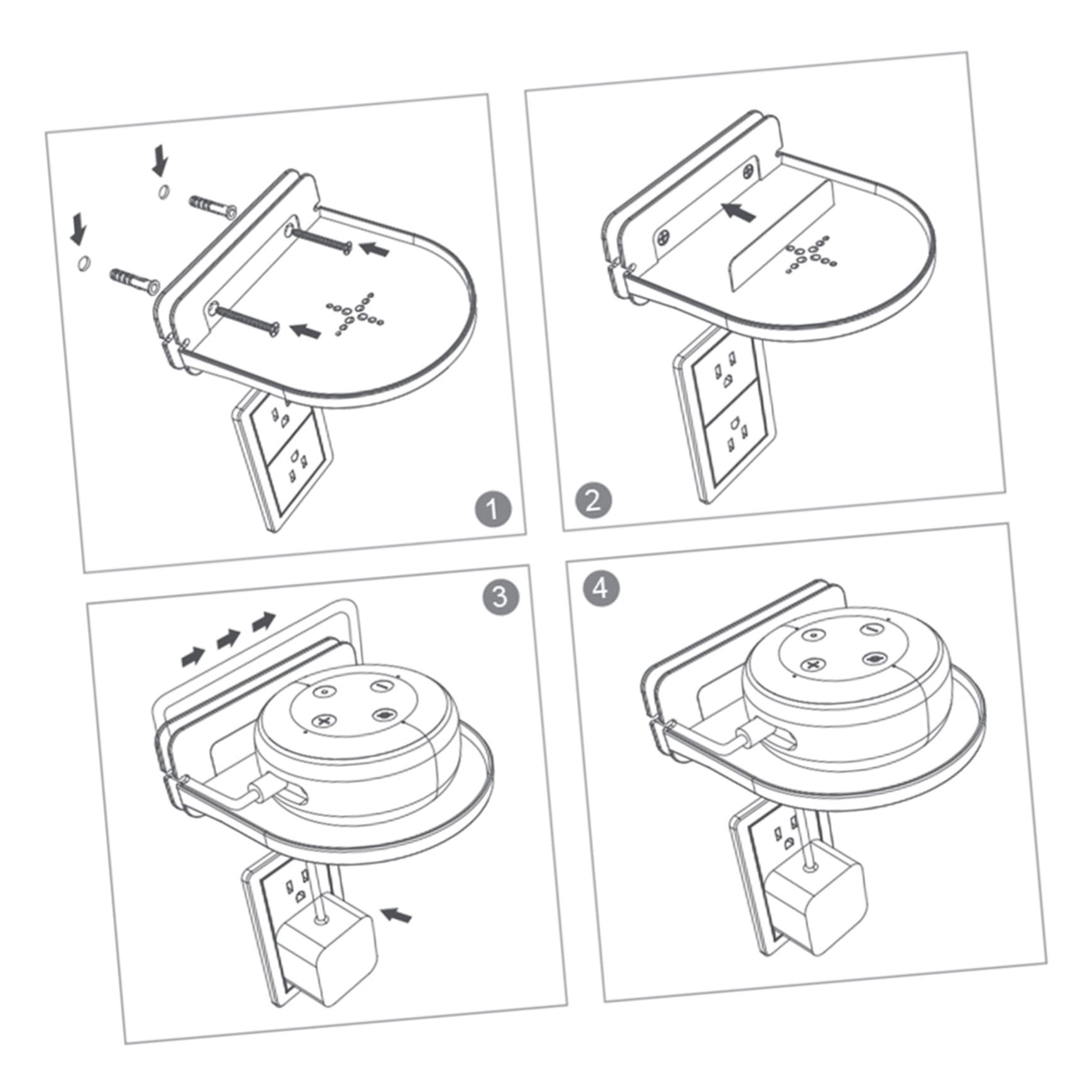 1

2

3

4