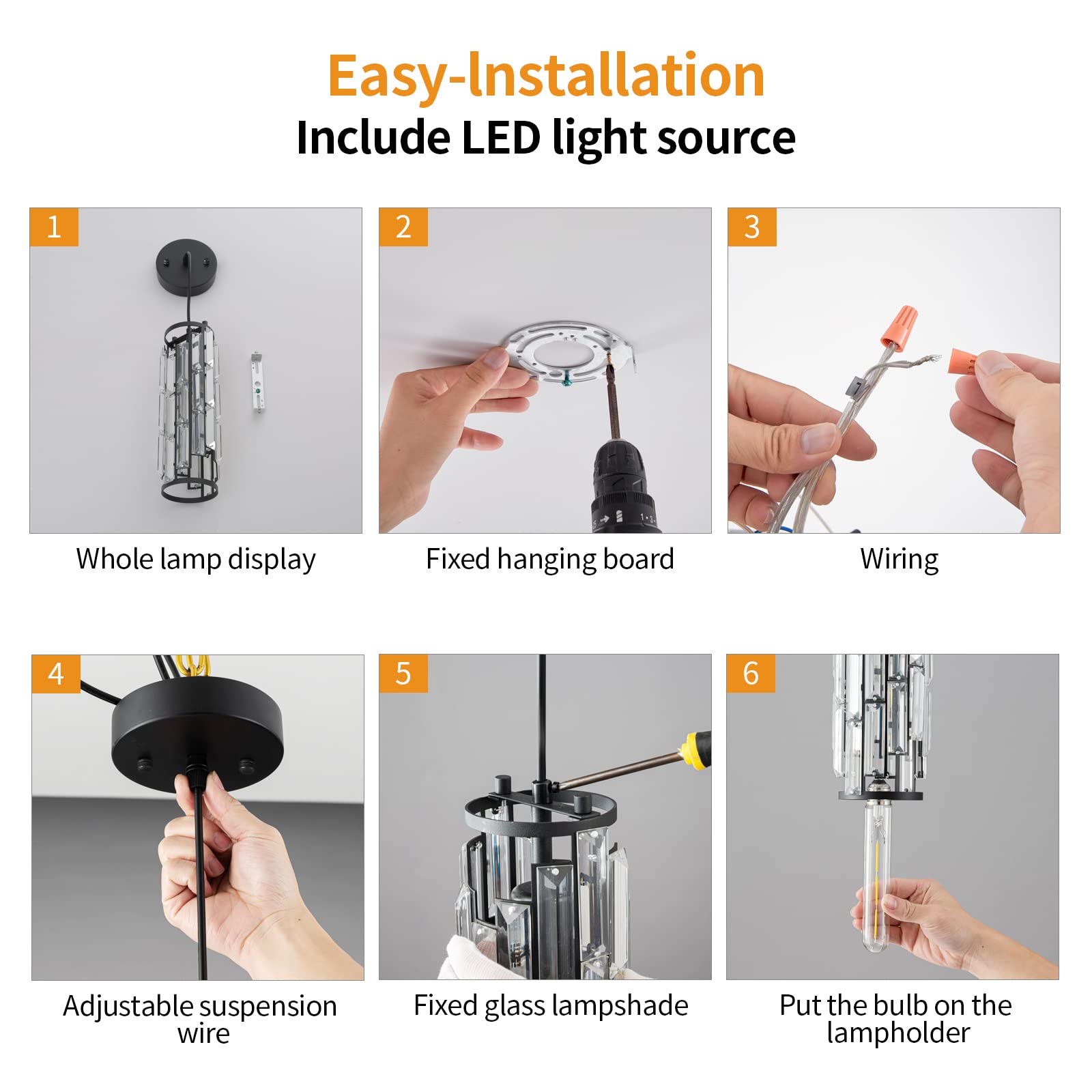 Easy-Installation
Include LED light source

1
Whole lamp display

2
Fixed hanging board

3
Wiring

4
Adjustable suspension wire

5
Fixed glass lampshade

6
Put the bulb on the lampholder