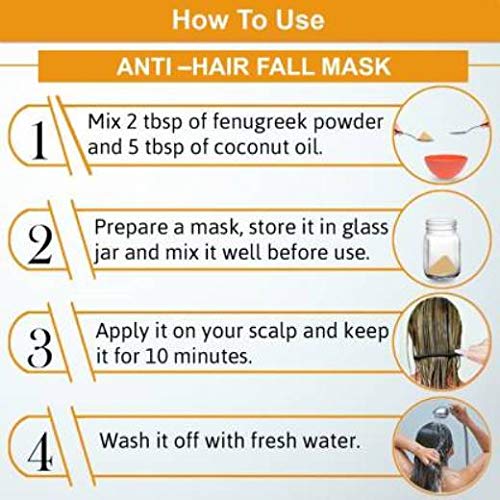 How To Use

ANTI –HAIR FALL MASK

1 Mix 2 tbsp of fenugreek powder and 5 tbsp of coconut oil.

2 Prepare a mask, store it in glass jar and mix it well before use.

3 Apply it on your scalp and keep it for 10 minutes.

4 Wash it off with fresh water.