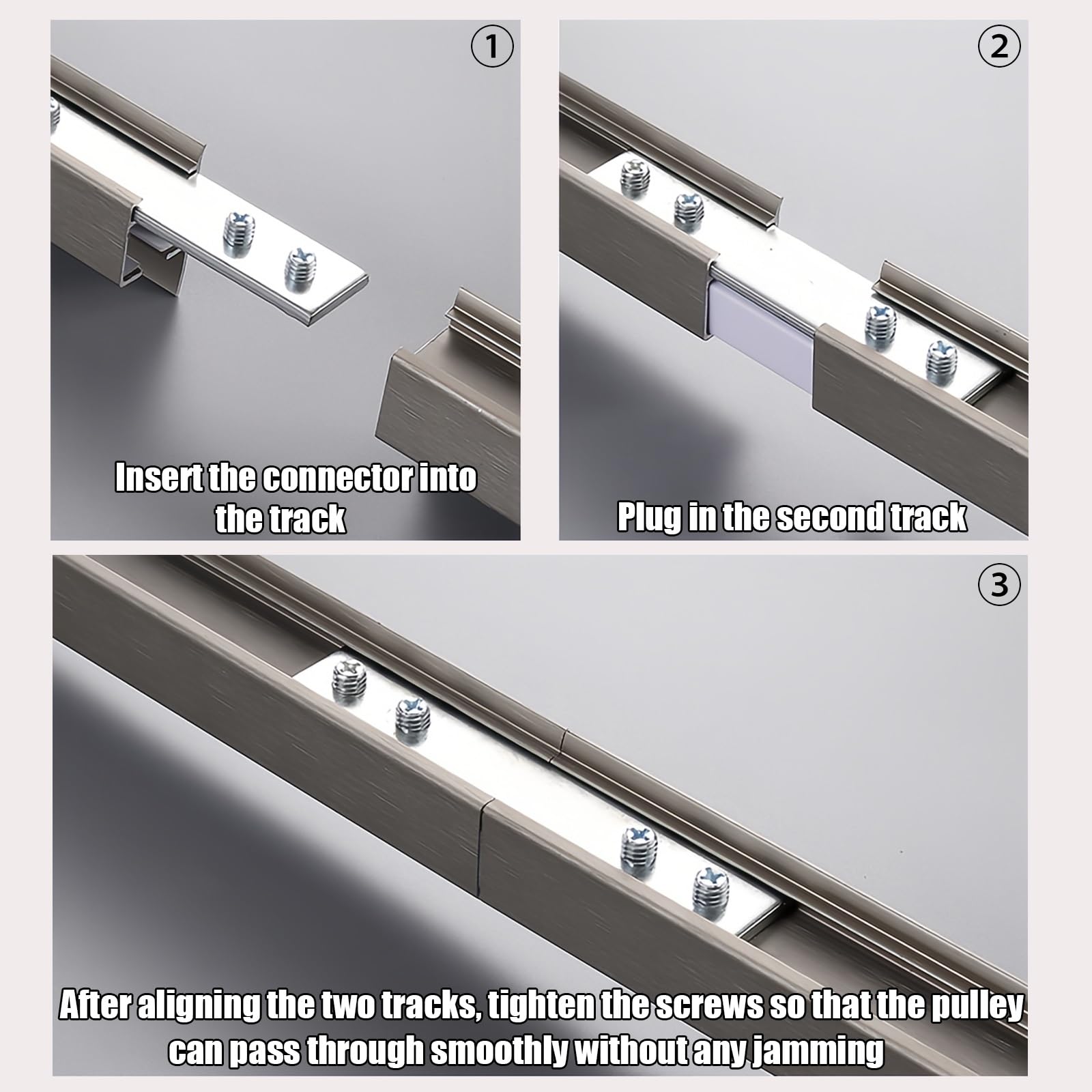 ①

Insert the connector into the track

②

Plug in the second track

③

After aligning the two tracks, tighten the screws so that the pulley can pass through smoothly without any jamming