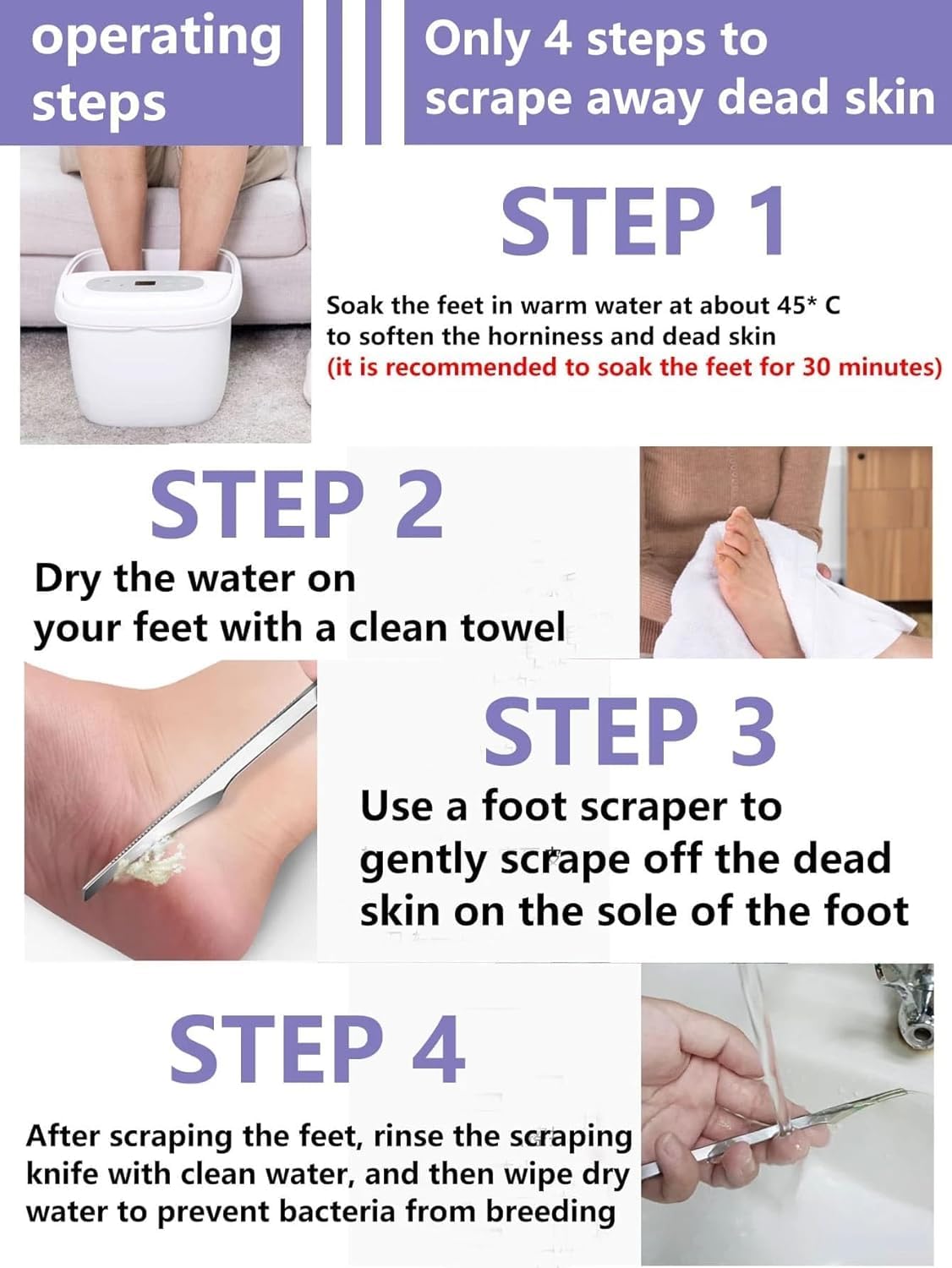 operating steps

Only 4 steps to scrape away dead skin

STEP 1

Soak the feet in warm water at about 45* C to soften the horniness and dead skin
(it is recommended to soak the feet for 30 minutes)

STEP 2

Dry the water on your feet with a clean towel

STEP 3

Use a foot scraper to gently scrape off the dead skin on the sole of the foot

STEP 4

After scraping the feet, rinse the scraping knife with clean water, and then wipe dry water to prevent bacteria from breeding