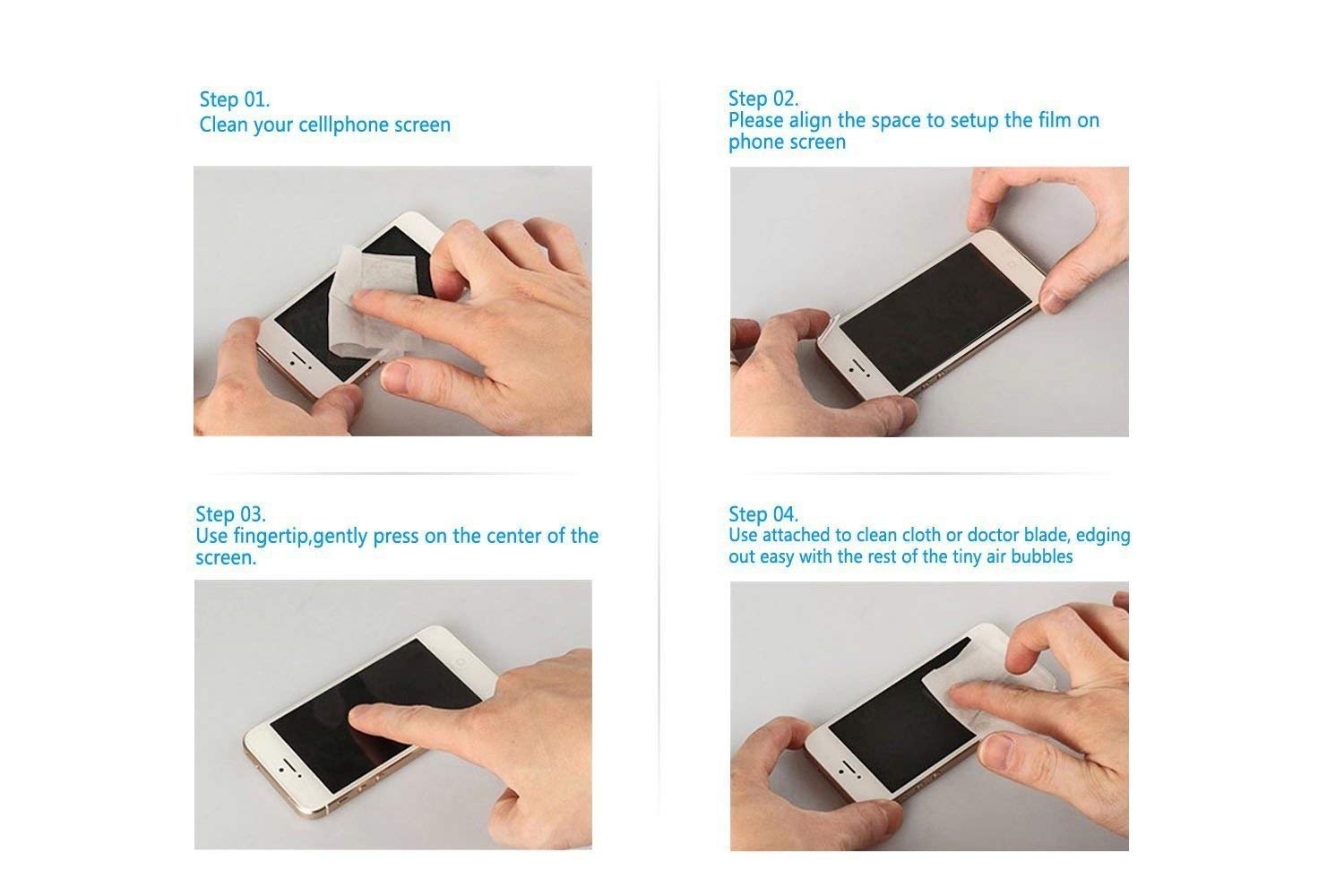 Step 01.
Clean your celllphone screen

Step 02.
Please align the space to setup the film on phone screen

Step 03.
Use fingertip,gently press on the center of the screen.

Step 04.
Use attached to clean cloth or doctor blade, edging out easy with the rest of the tiny air bubbles