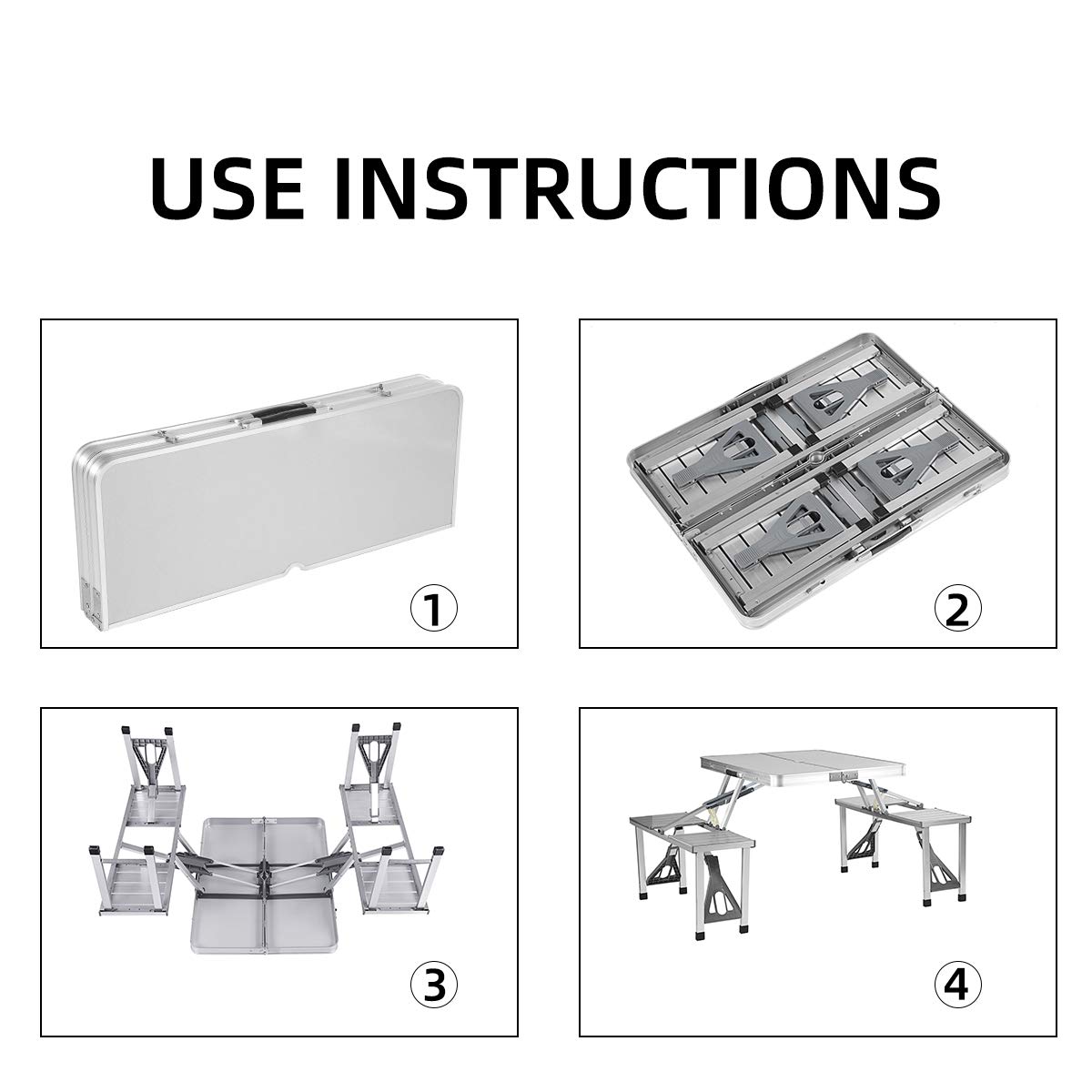 USE INSTRUCTIONS

①

②

③

④