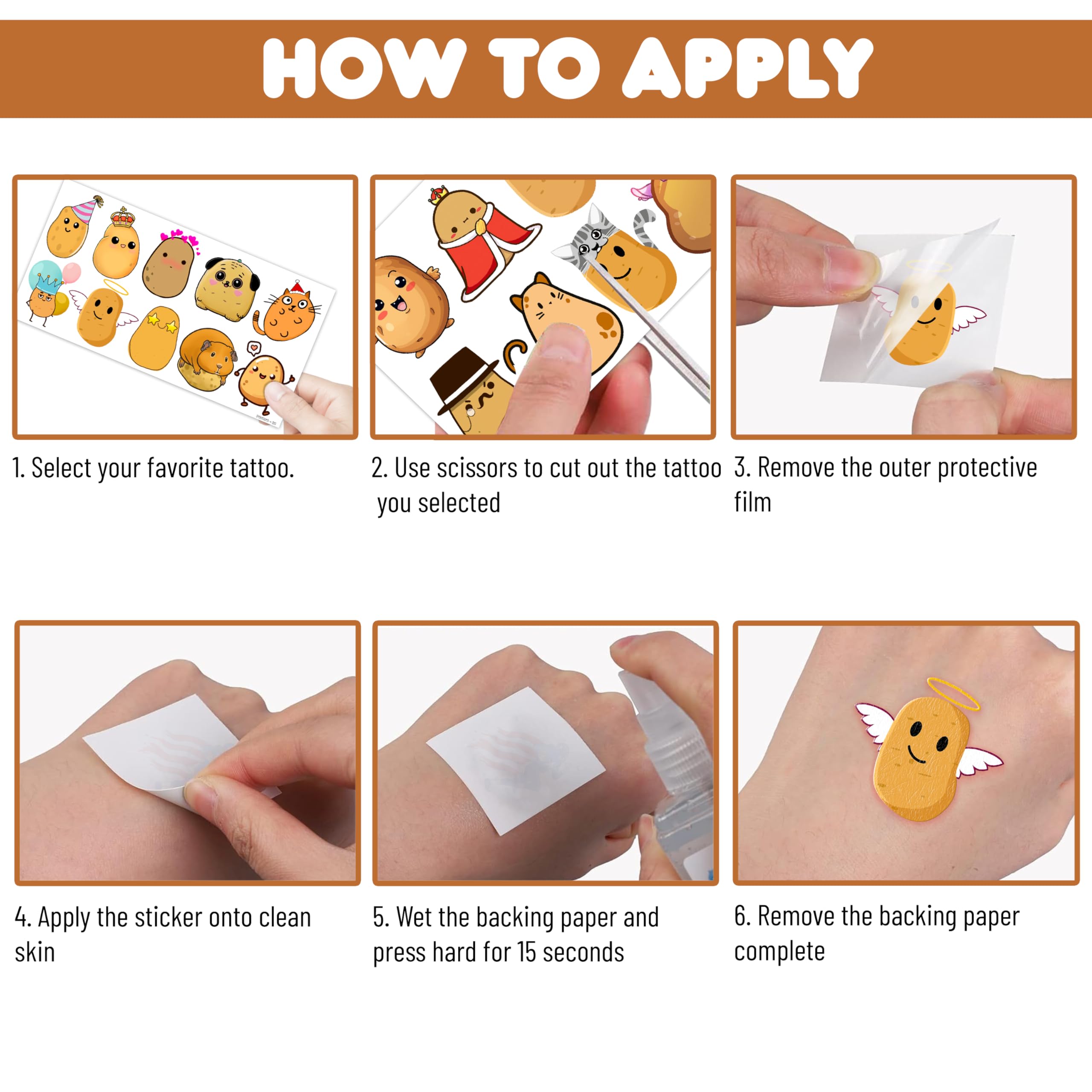 HOW TO APPLY

1. Select your favorite tattoo.

2. Use scissors to cut out the tattoo you selected

3. Remove the outer protective film

4. Apply the sticker onto clean skin

5. Wet the backing paper and press hard for 15 seconds

6. Remove the backing paper complete