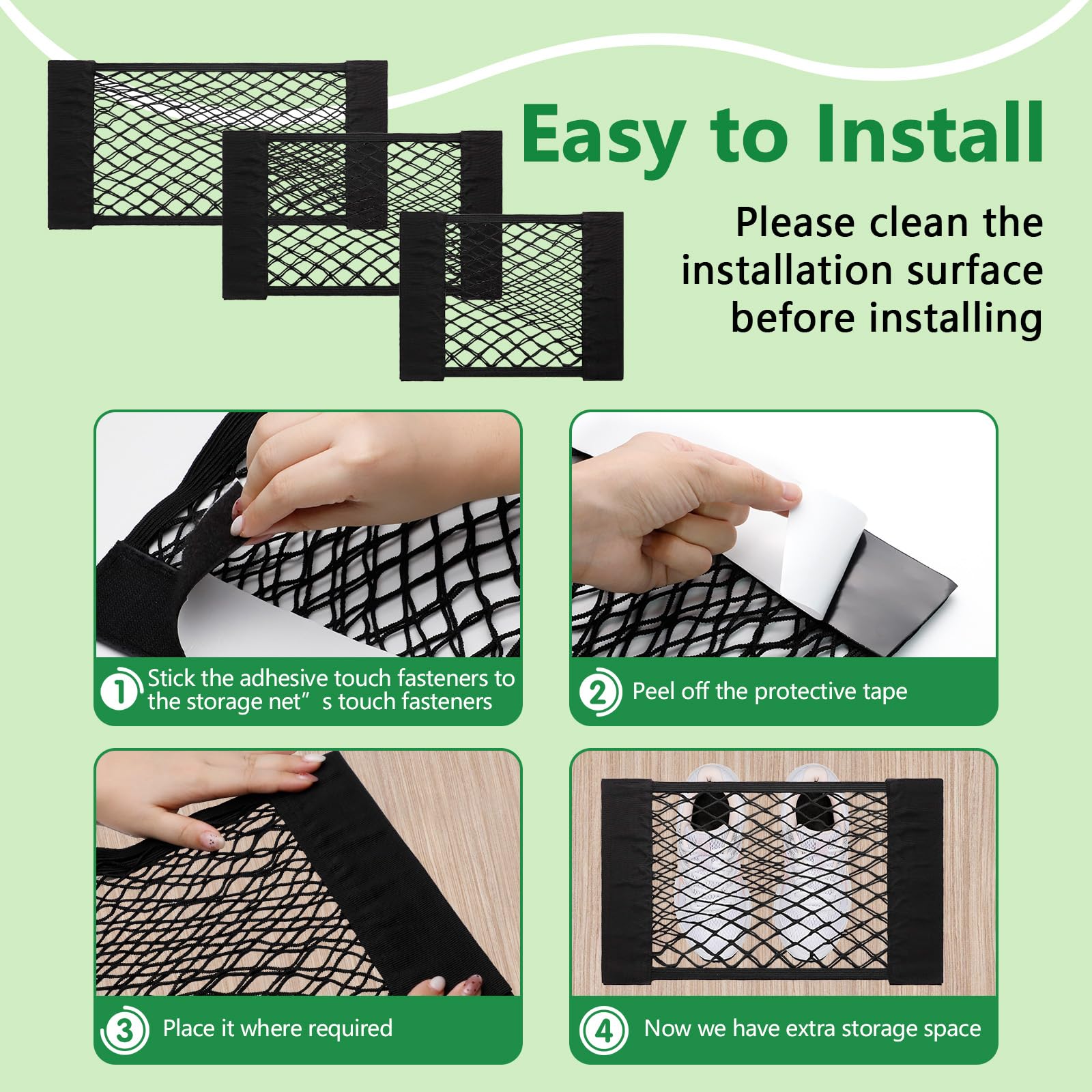 Easy to Install

Please clean the installation surface before installing

1 Stick the adhesive touch fasteners to the storage net”s touch fasteners

2 Peel off the protective tape

3 Place it where required

4 Now we have extra storage space