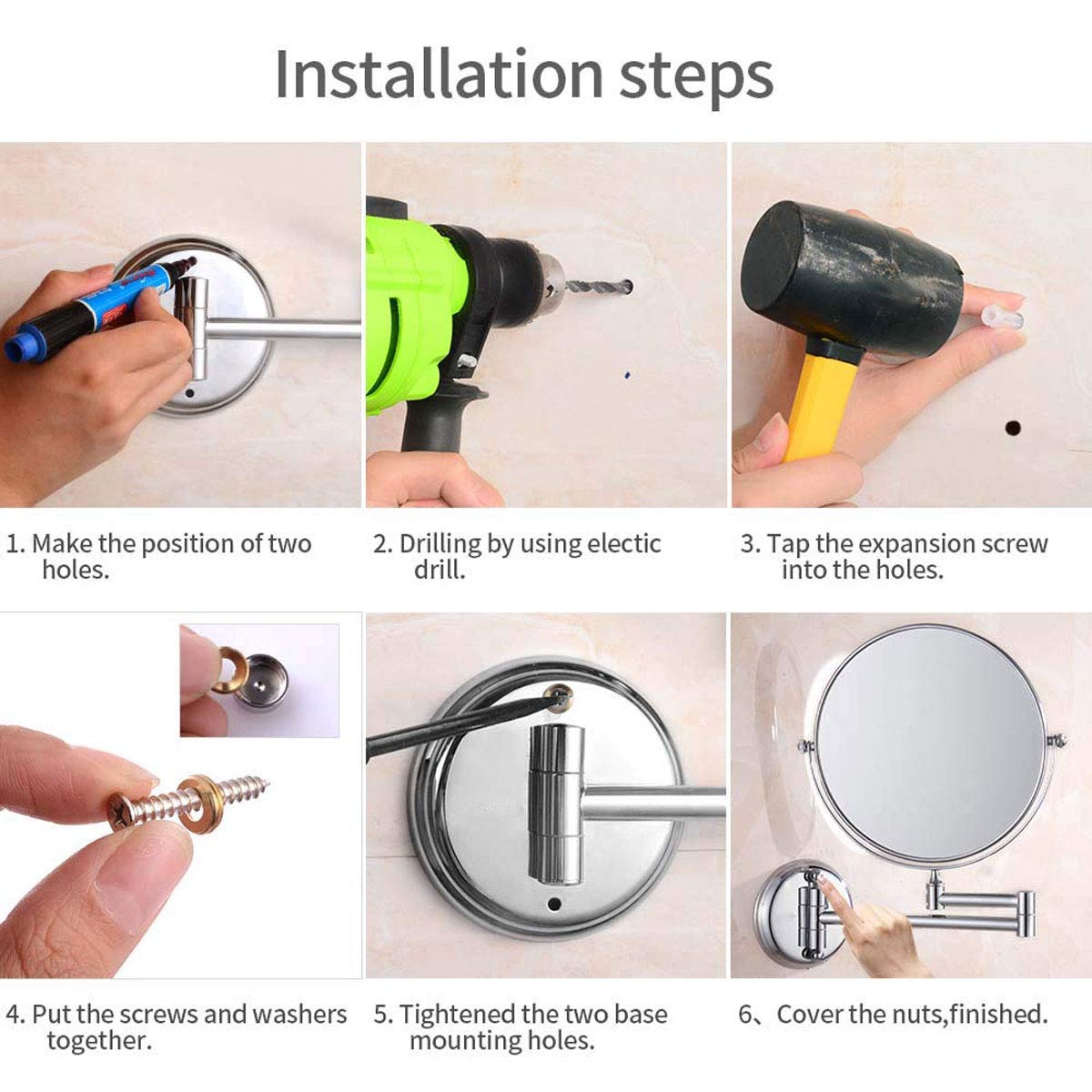 Installation steps

1. Make the position of two holes.

2. Drilling by using electic drill.

3. Tap the expansion screw into the holes.

4. Put the screws and washers together.

5. Tightened the two base mounting holes.

6、Cover the nuts,finished.