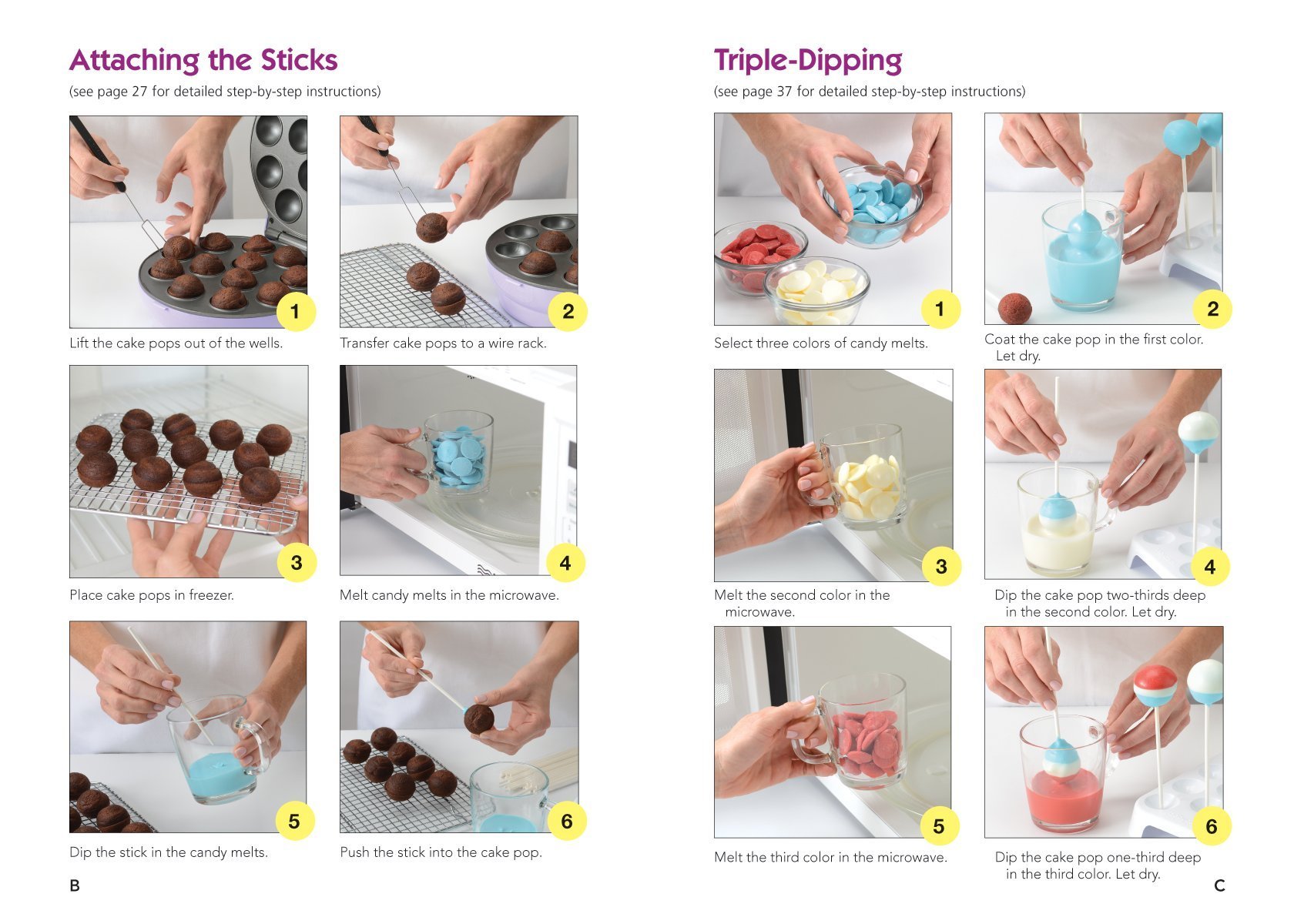 Attaching the Sticks

(see page 27 for detailed step-by-step instructions)

1

Lift the cake pops out of the wells.

2

Transfer cake pops to a wire rack.

3

Place cake pops in freezer.

4

Melt candy melts in the microwave.

5

Dip the stick in the candy melts.

6

Push the stick into the cake pop.

B

Triple-Dipping

(see page 37 for detailed step-by-step instructions)

1

Select three colors of candy melts.

2

Coat the cake pop in the first color. Let dry.

3

Melt the second color in the microwave.

4

Dip the cake pop two-thirds deep in the second color. Let dry.

5

Melt the third color in the microwave.

6

Dip the cake pop one-third deep in the third color. Let dry.

C