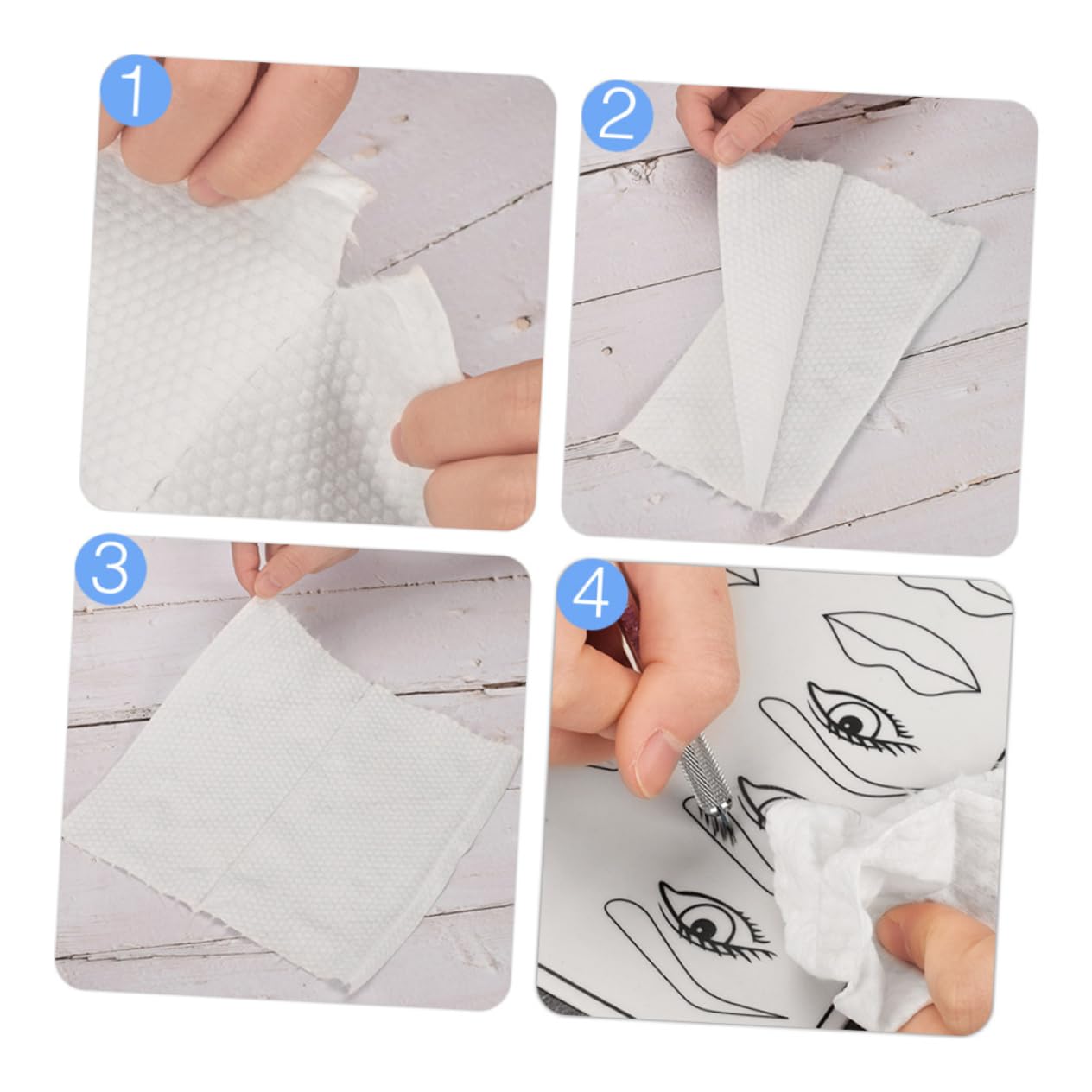 1

2

3

4