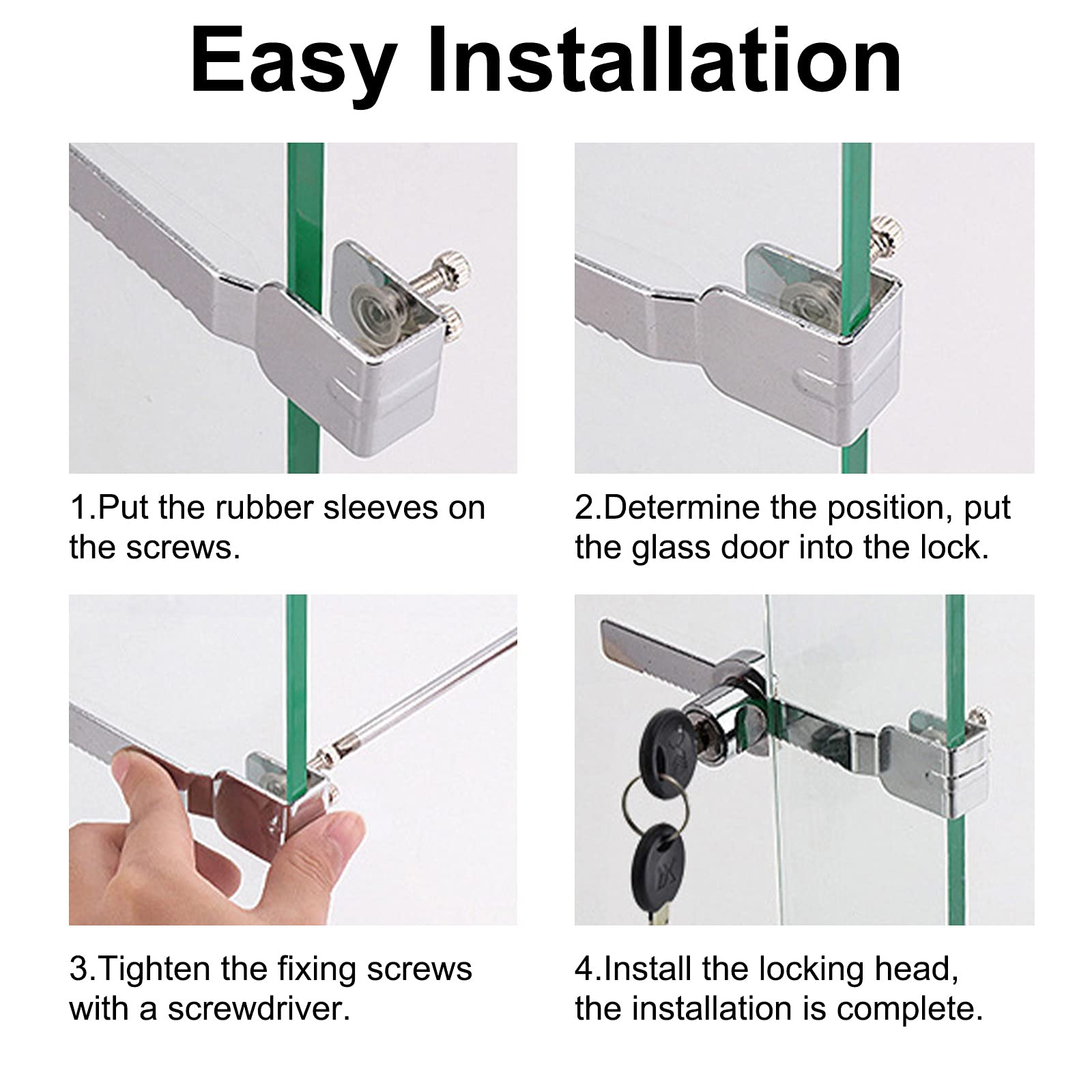 Easy Installation

1.Put the rubber sleeves on the screws.

2.Determine the position, put the glass door into the lock.

3.Tighten the fixing screws with a screwdriver.

4.Install the locking head, the installation is complete.