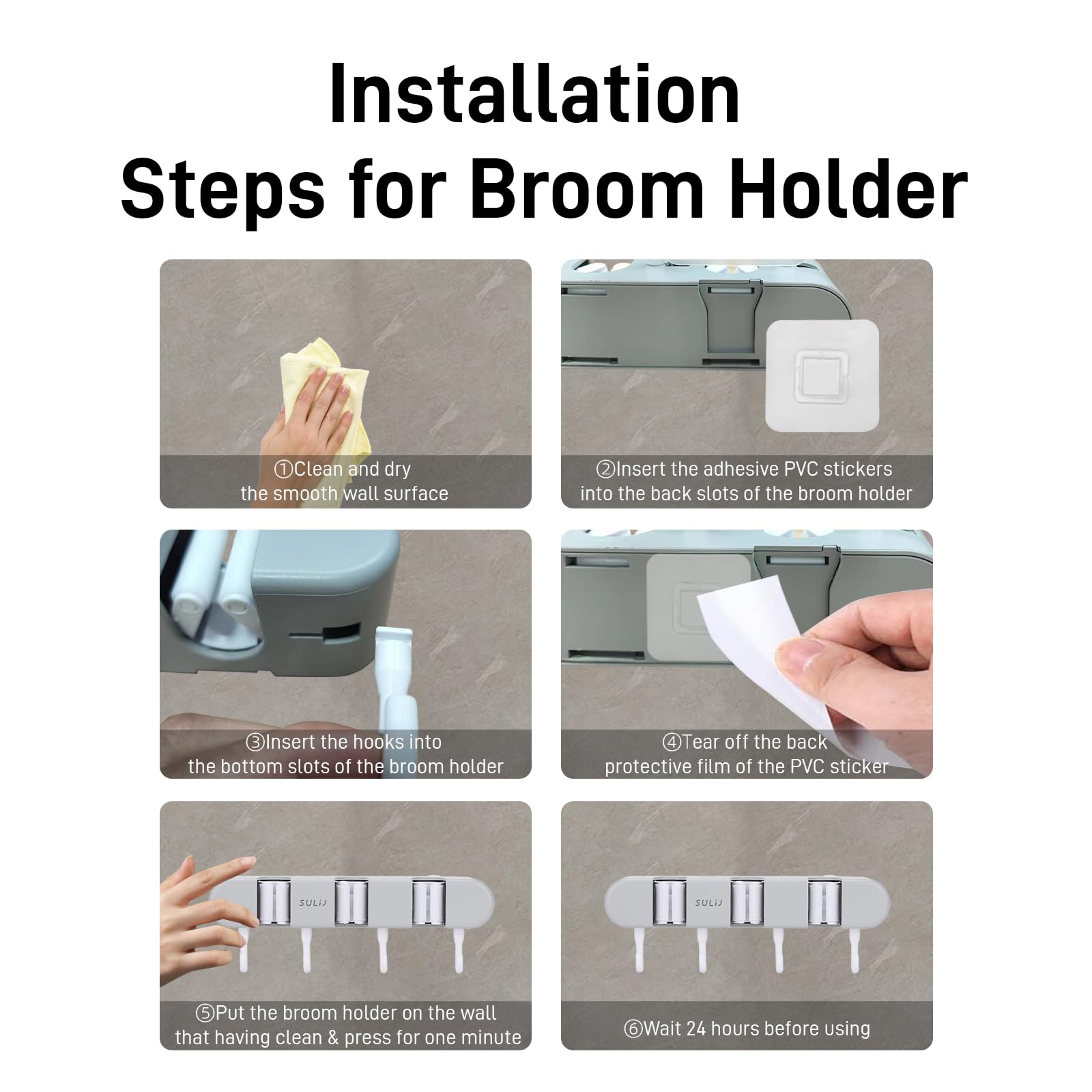 Installation
Steps for Broom Holder

①Clean and dry
the smooth wall surface

②Insert the adhesive PVC stickers
into the back slots of the broom holder

③Insert the hooks into
the bottom slots of the broom holder

④Tear off the back
protective film of the PVC sticker

SULiJ

⑤Put the broom holder on the wall
that having clean & press for one minute

SULiJ

⑥Wait 24 hours before using