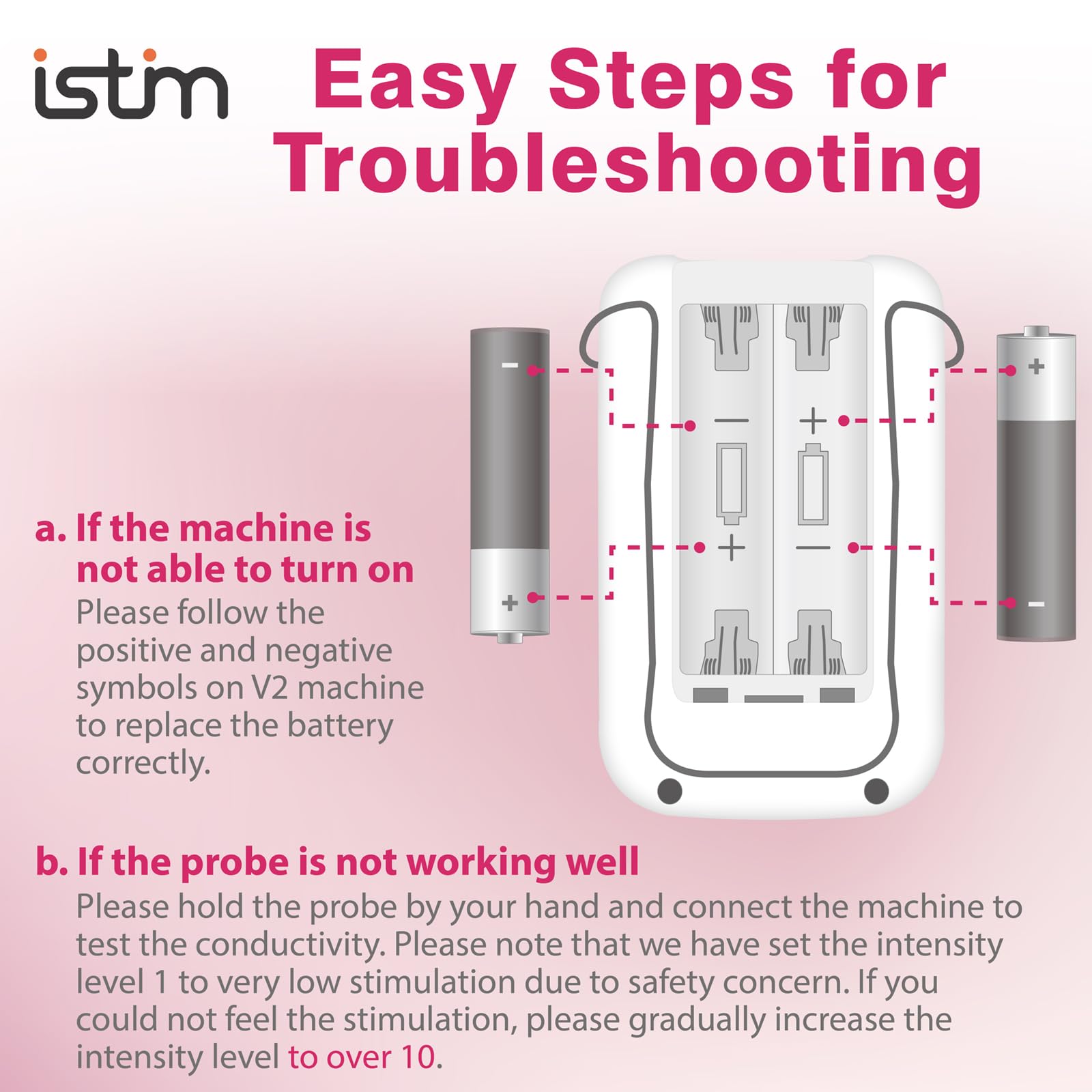 istim

Easy Steps for Troubleshooting

−
+
−
+
+
−
+
−

a. If the machine is not able to turn on
Please follow the positive and negative symbols on V2 machine to replace the battery correctly.

b. If the probe is not working well
Please hold the probe by your hand and connect the machine to test the conductivity. Please note that we have set the intensity level 1 to very low stimulation due to safety concern. If you could not feel the stimulation, please gradually increase the intensity level to over 10.