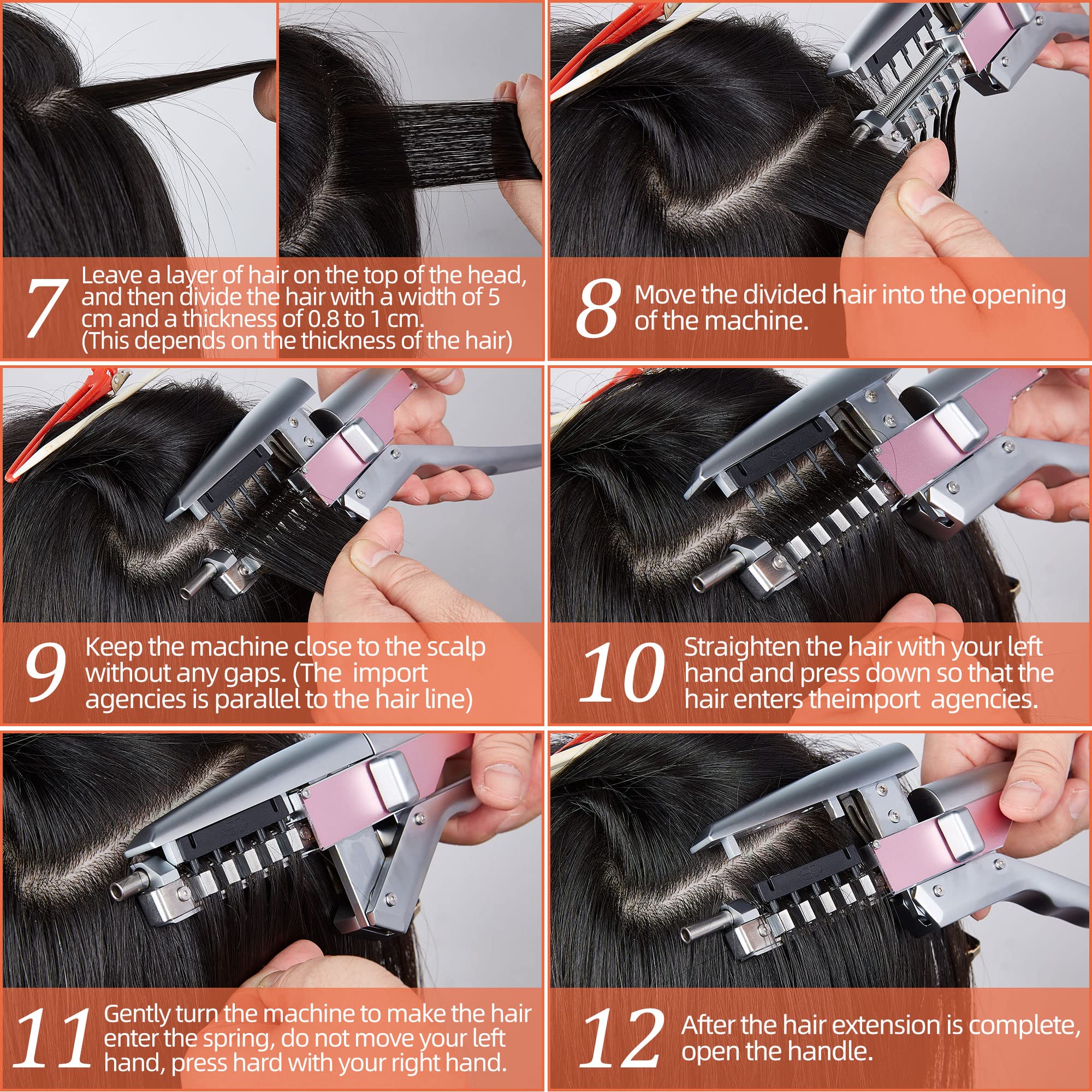 7 Leave a layer of hair on the top of the head, and then divide the hair with a width of 5 cm and a thickness of 0.8 to 1 cm. (This depends on the thickness of the hair)

8 Move the divided hair into the opening of the machine.

9 Keep the machine close to the scalp without any gaps. (The import agencies is parallel to the hair line)

10 Straighten the hair with your left hand and press down so that the hair enters theimport agencies.

11 Gently turn the machine to make the hair enter the spring, do not move your left hand, press hard with your right hand.

12 After the hair extension is complete, open the handle.