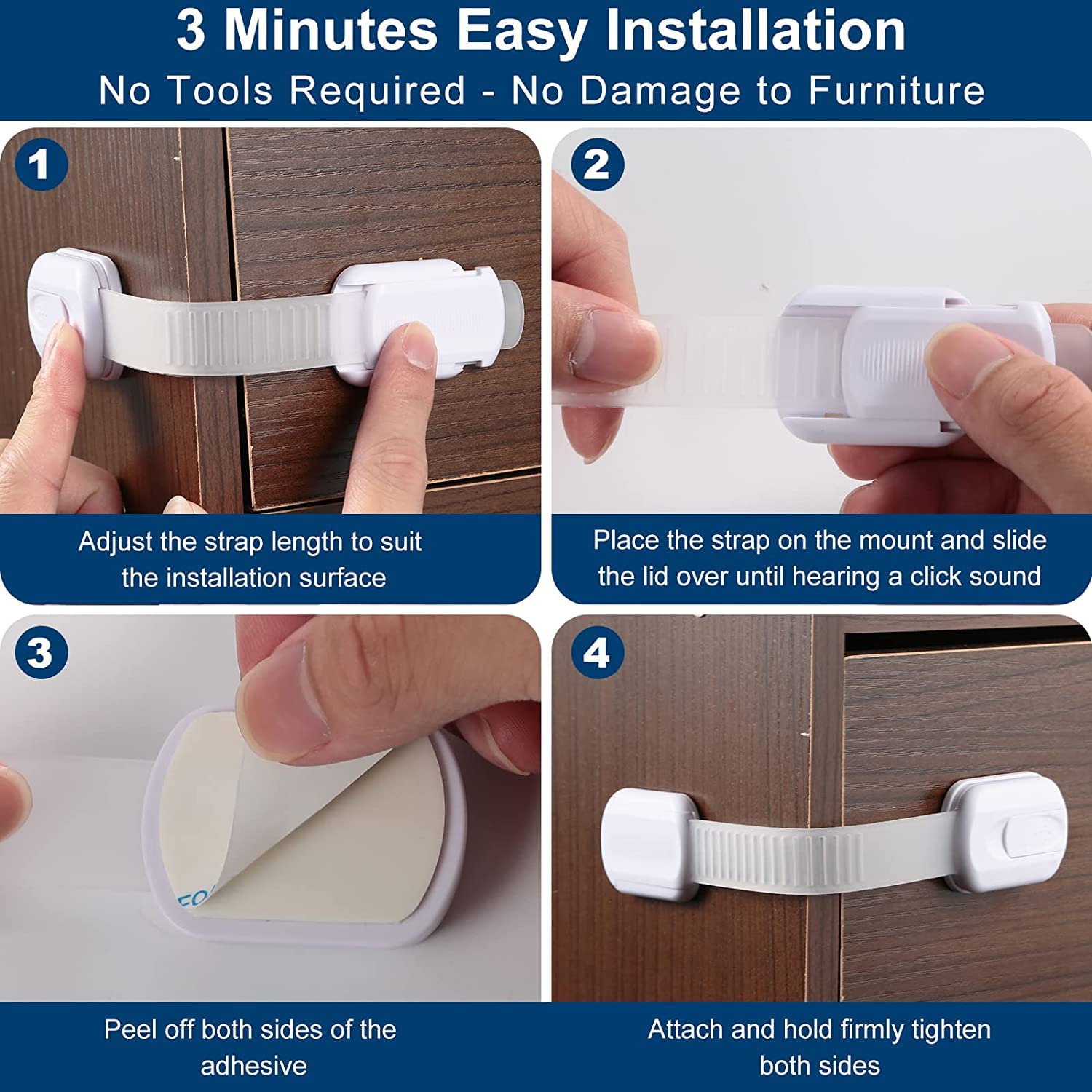 3 Minutes Easy Installation
No Tools Required - No Damage to Furniture

1

Adjust the strap length to suit the installation surface

2

Place the strap on the mount and slide the lid over until hearing a click sound

3

Peel off both sides of the adhesive

4

Attach and hold firmly tighten both sides