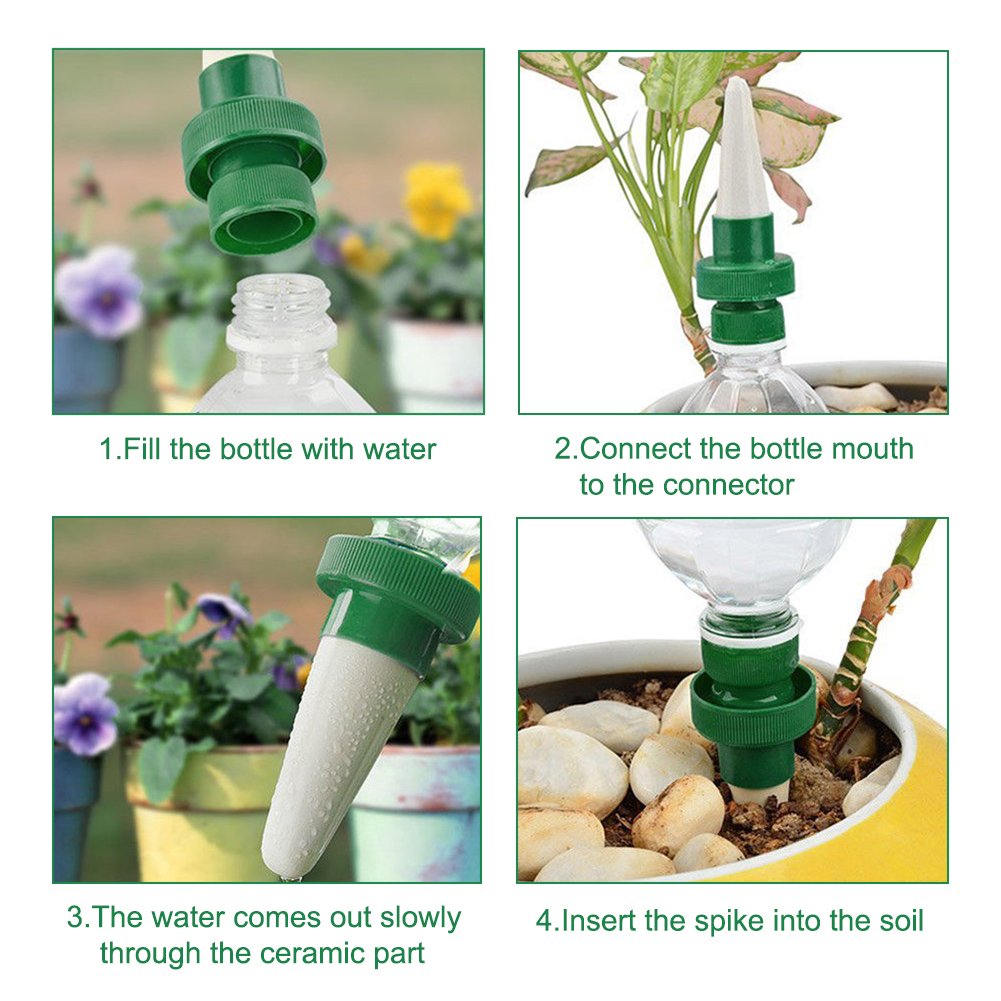 1.Fill the bottle with water

2.Connect the bottle mouth to the connector

3.The water comes out slowly through the ceramic part

4.Insert the spike into the soil